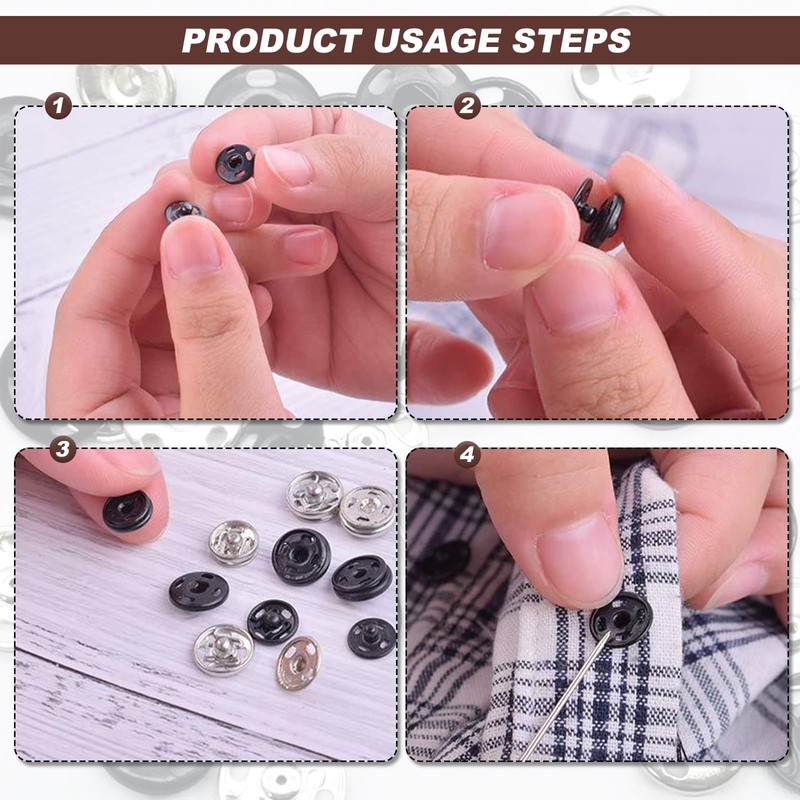 PRODUCT USAGE STEPS

1

2

3

4