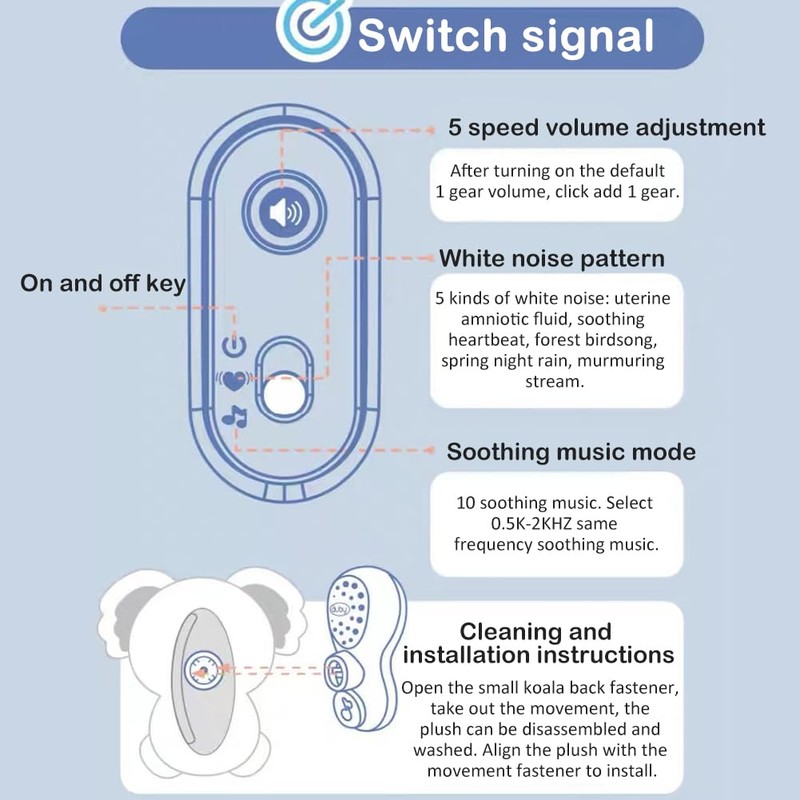 Switch signal

5 speed volume adjustment

After turning on the default 1 gear volume, click add 1 gear.

On and off key

White noise pattern

5 kinds of white noise: uterine amniotic fluid, soothing heartbeat, forest birdsong, spring night rain, murmuring stream.

Soothing music mode

10 soothing music. Select 0.5K-2KHZ same frequency soothing music.

duby

Cleaning and installation instructions

Open the small koala back fastener, take out the movement, the plush can be disassembled and washed. Align the plush with the movement fastener to install.