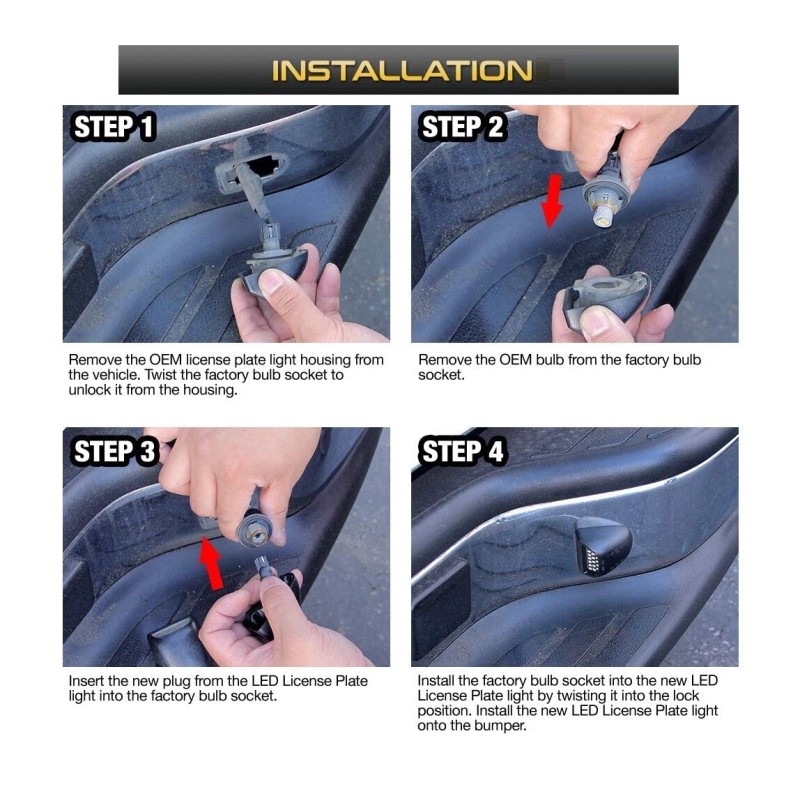 INSTALLATION

STEP 1

Remove the OEM license plate light housing from the vehicle. Twist the factory bulb socket to unlock it from the housing.

STEP 2

Remove the OEM bulb from the factory bulb socket.

STEP 3

Insert the new plug from the LED License Plate light into the factory bulb socket.

STEP 4

Install the factory bulb socket into the new LED License Plate light by twisting it into the lock position. Install the new LED License Plate light onto the bumper.