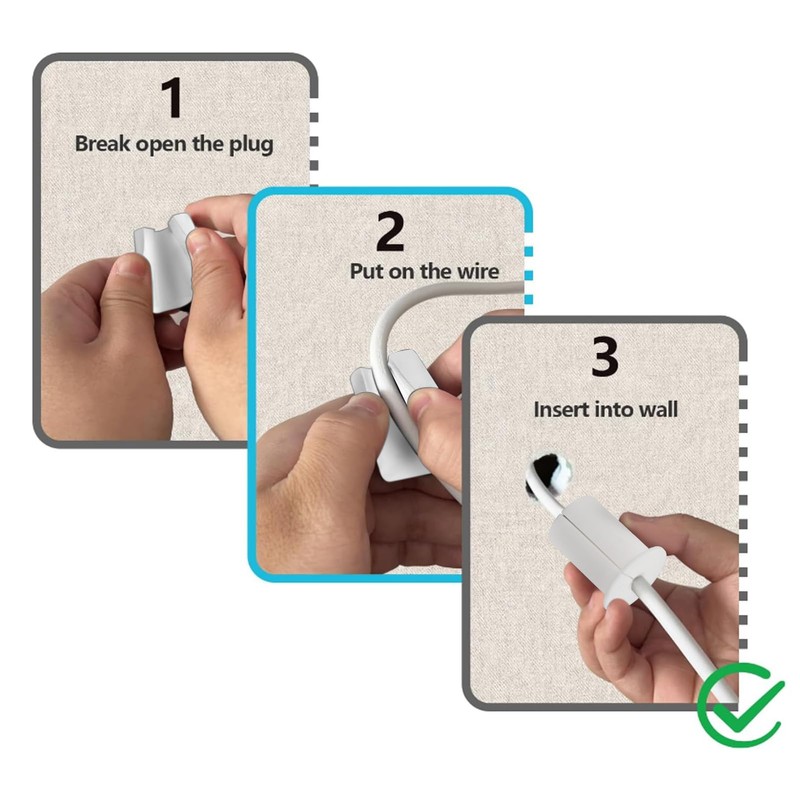 1
Break open the plug

2
Put on the wire

3
Insert into wall