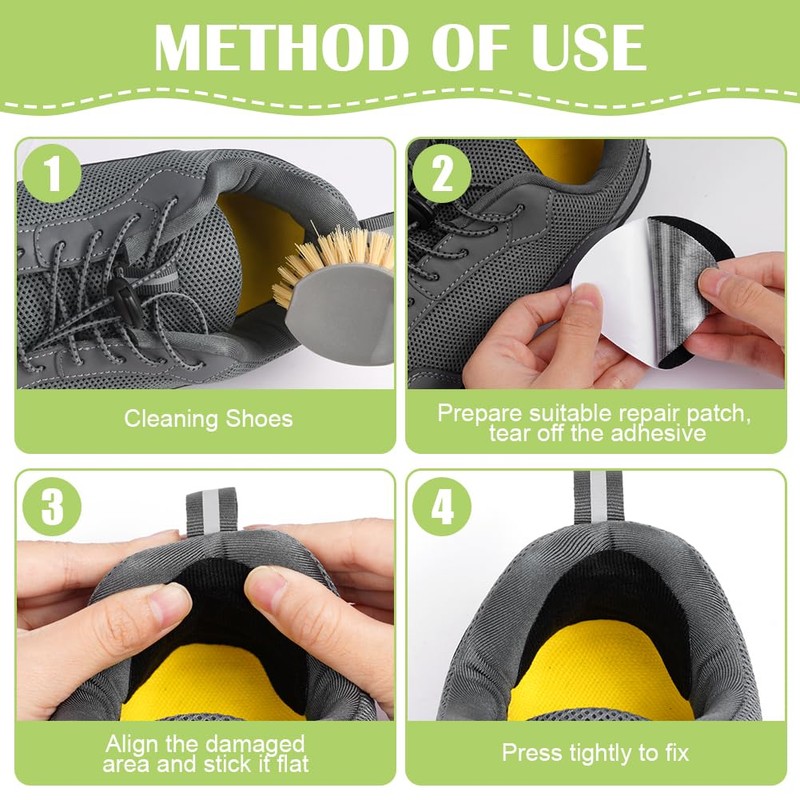 METHOD OF USE

1

Cleaning Shoes

2

Prepare suitable repair patch, tear off the adhesive

3

Align the damaged area and stick it flat

4

Press tightly to fix