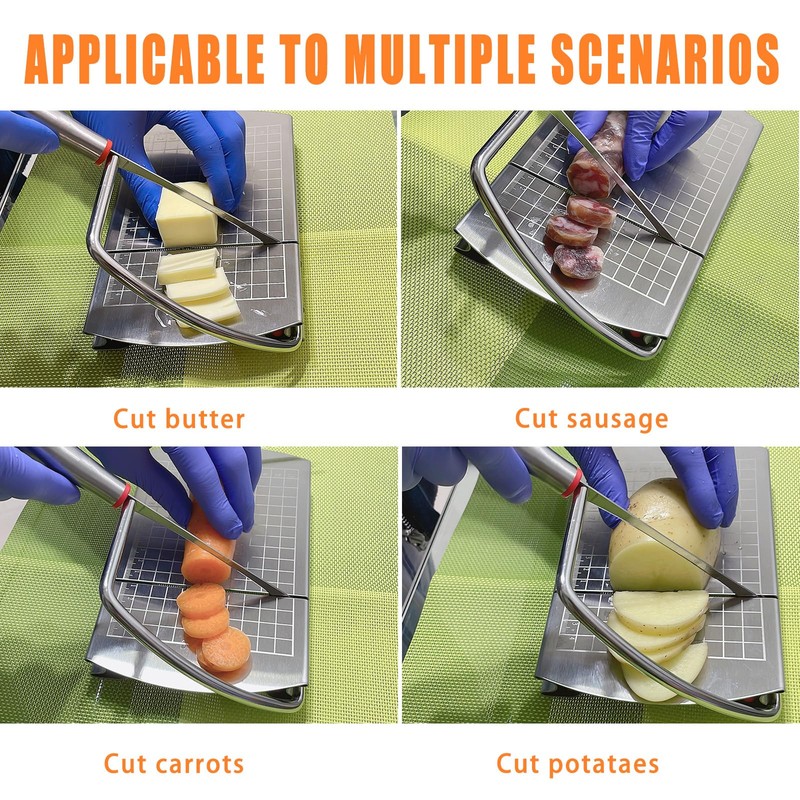 APPLICABLE TO MULTIPLE SCENARIOS

Cut butter

Cut sausage

Cut carrots

Cut potataes