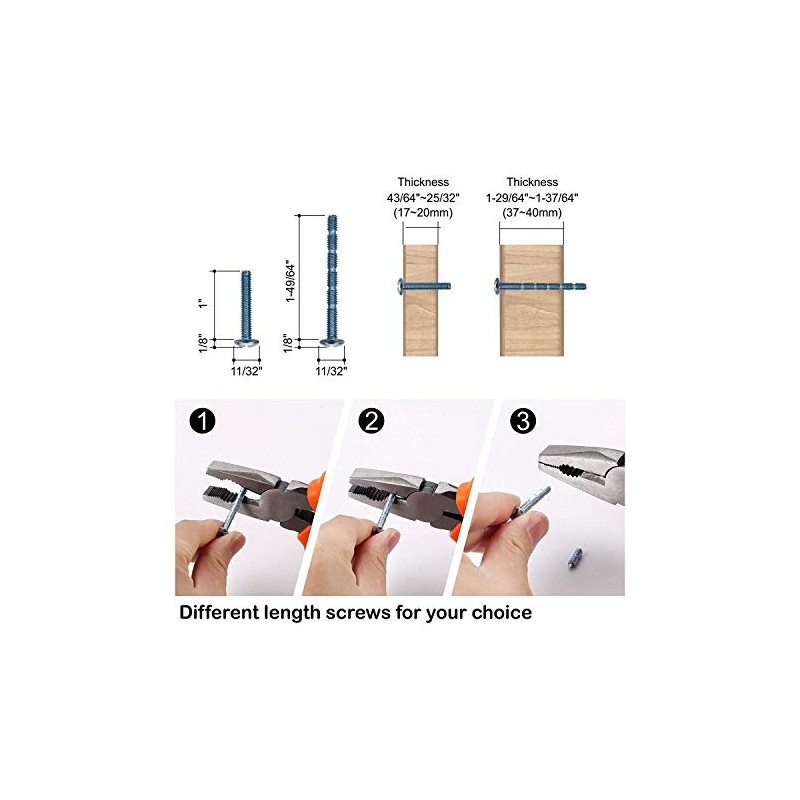 1"

1/8"

11/32"

1-49/64"

1/8"

11/32"

Thickness
43/64"~25/32"
(17~20mm)

Thickness
1-29/64"~1-37/64"
(37~40mm)

1

2

3

Different length screws for your choice