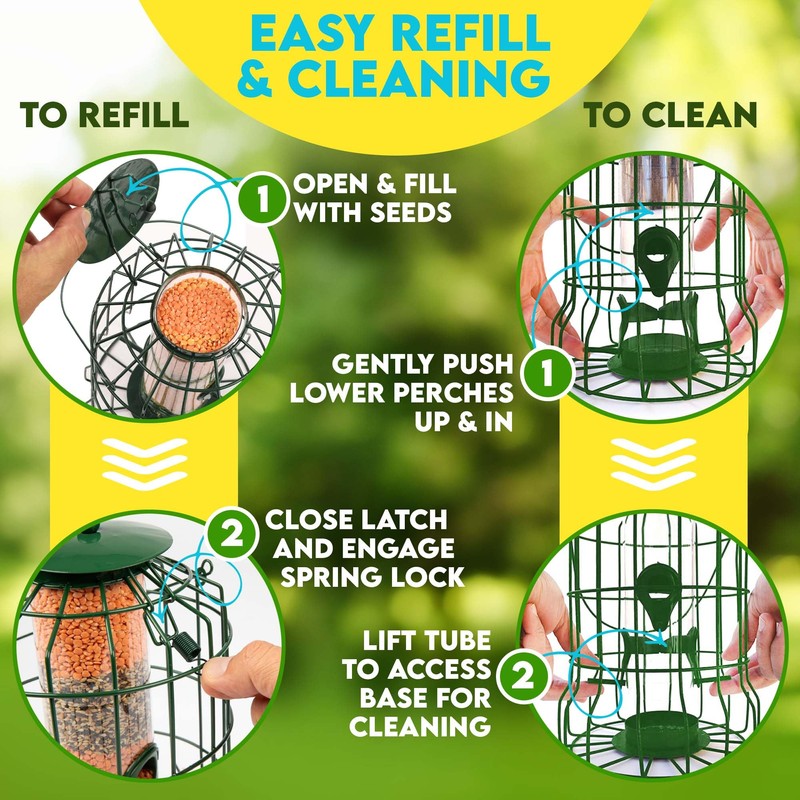 EASY REFILL & CLEANING

TO REFILL

1 OPEN & FILL WITH SEEDS

2 CLOSE LATCH AND ENGAGE SPRING LOCK

TO CLEAN

GENTLY PUSH LOWER PERCHES UP & IN 1

LIFT TUBE TO ACCESS BASE FOR CLEANING 2