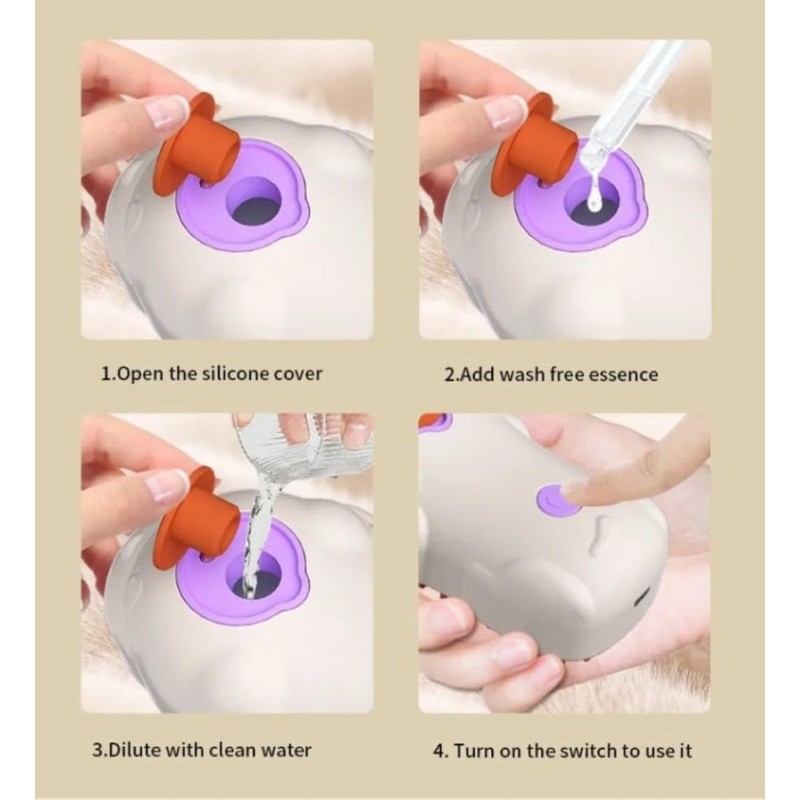 1.Open the silicone cover

2.Add wash free essence

3.Dilute with clean water

4. Turn on the switch to use it