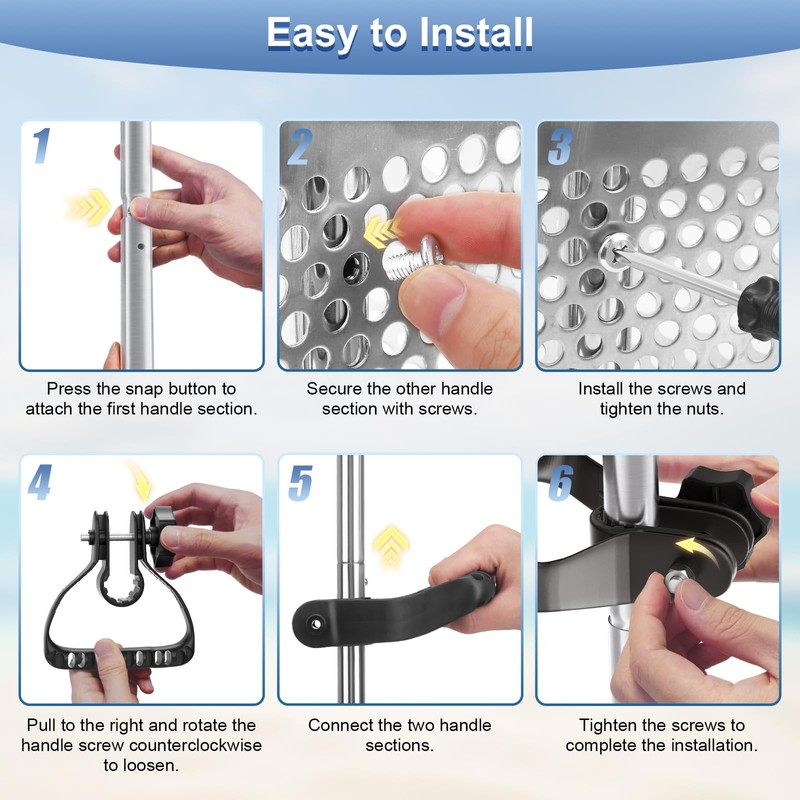 Easy to Install

1

Press the snap button to attach the first handle section.

2

Secure the other handle section with screws.

3

Install the screws and tighten the nuts.

4

Pull to the right and rotate the handle screw counterclockwise to loosen.

5

Connect the two handle sections.

6

Tighten the screws to complete the installation.