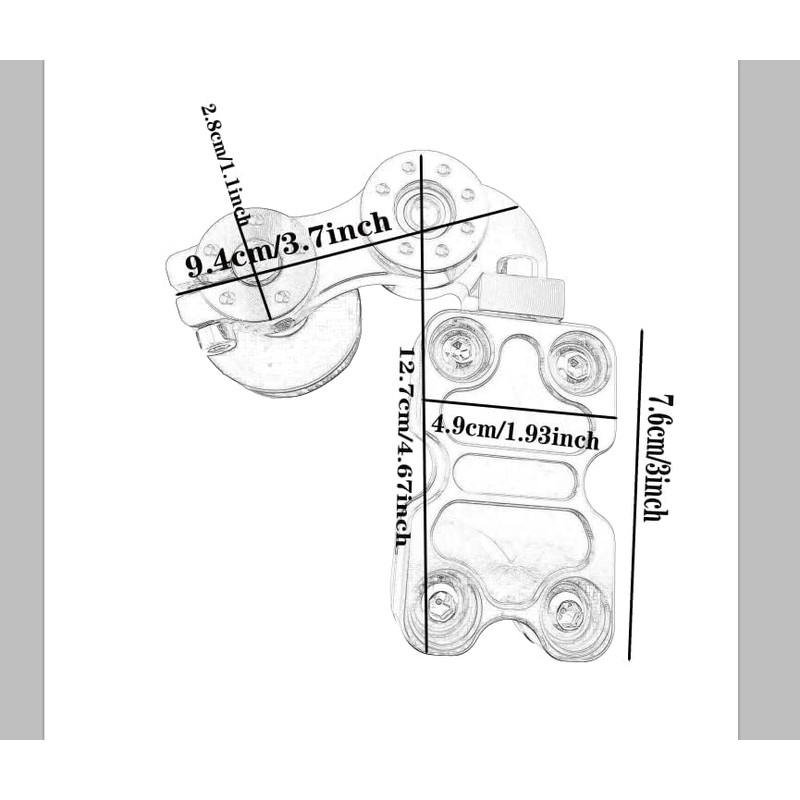 2.8cm/1.1inch
9.4cm/3.7inch
12.7cm/4.67inch
4.9cm/1.93inch
7.6cm/3inch