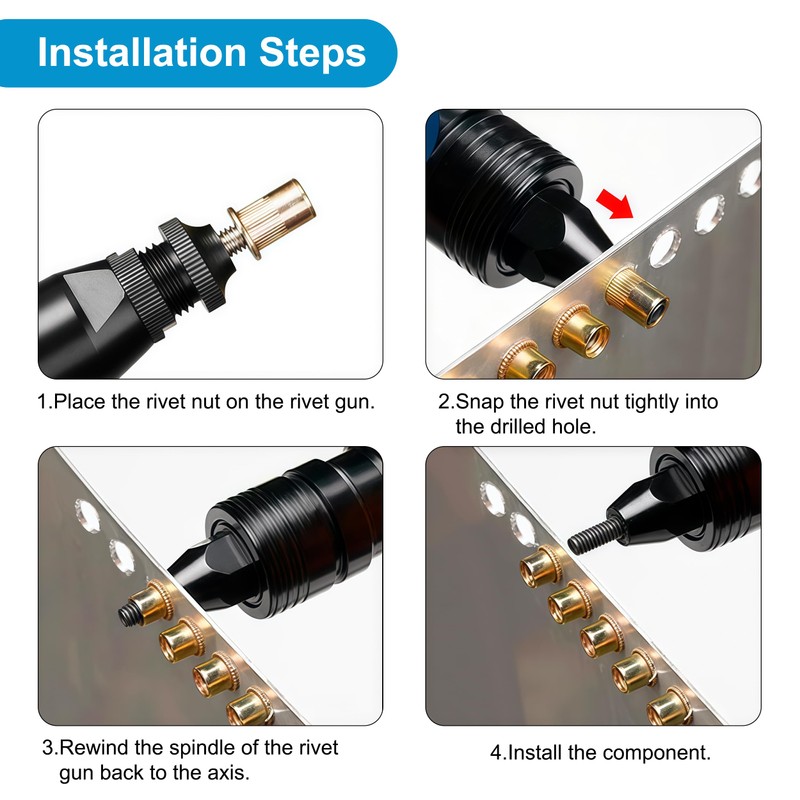 Installation Steps

1.Place the rivet nut on the rivet gun.

2.Snap the rivet nut tightly into the drilled hole.

3.Rewind the spindle of the rivet gun back to the axis.

4.Install the component.