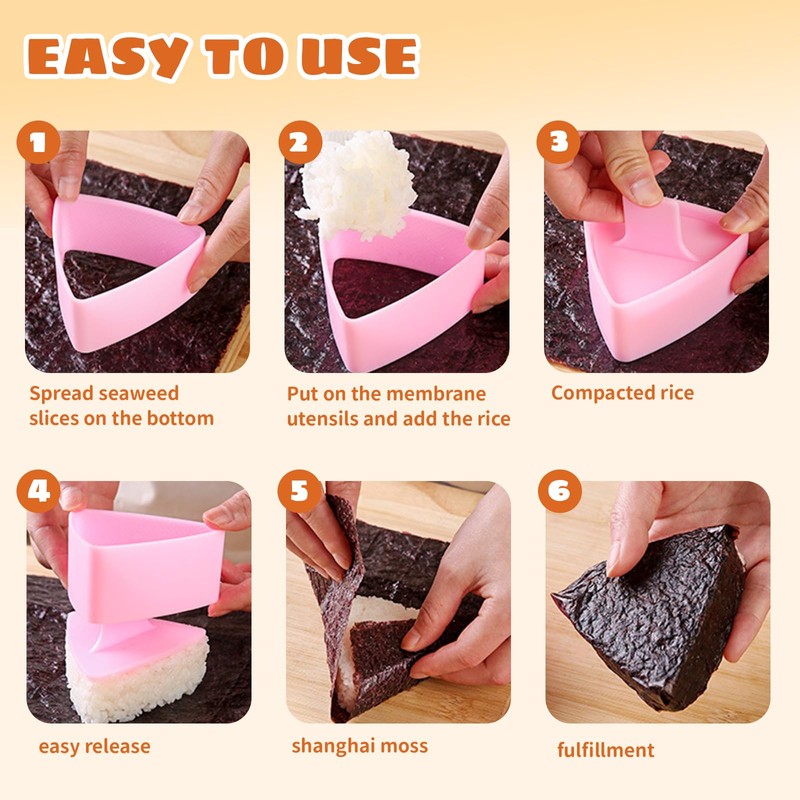 EASY TO USE

1

Spread seaweed slices on the bottom

2

Put on the membrane utensils and add the rice

3

Compacted rice

4

easy release

5

shanghai moss

6

fulfillment