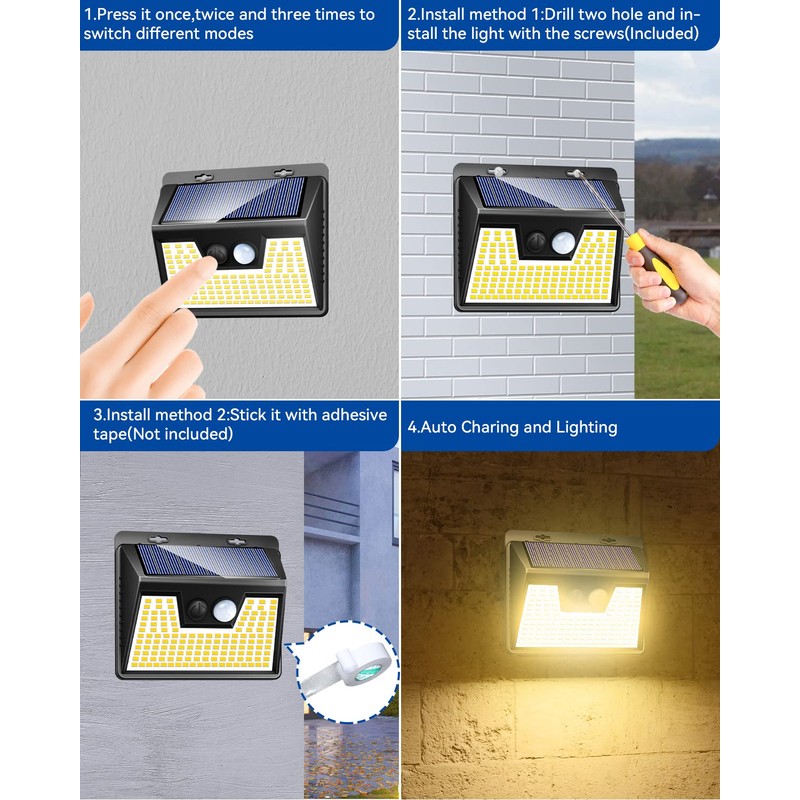 1.Press it once,twice and three times to switch different modes

2.Install method 1:Drill two hole and install the light with the screws(Included)

3.Install method 2:Stick it with adhesive tape(Not included)

4.Auto Charing and Lighting