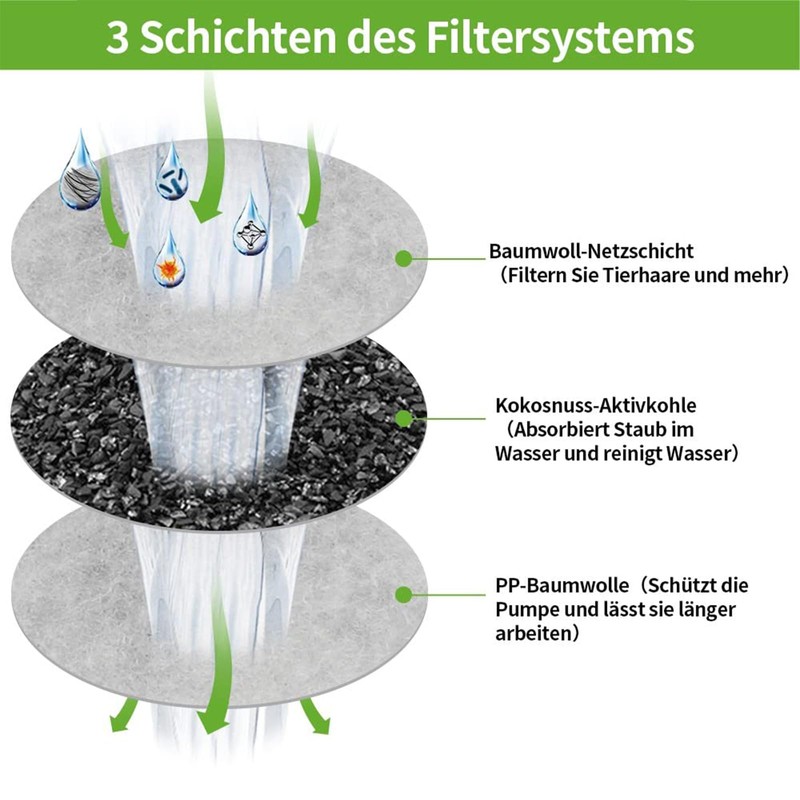 3 Schichten des Filtersystems

Baumwoll-Netzschicht
（Filtern Sie Tierhaare und mehr）

Kokosnuss-Aktivkohle
（Absorbiert Staub im Wasser und reinigt Wasser）

PP-Baumwolle（Schützt die Pumpe und lässt sie länger arbeiten）