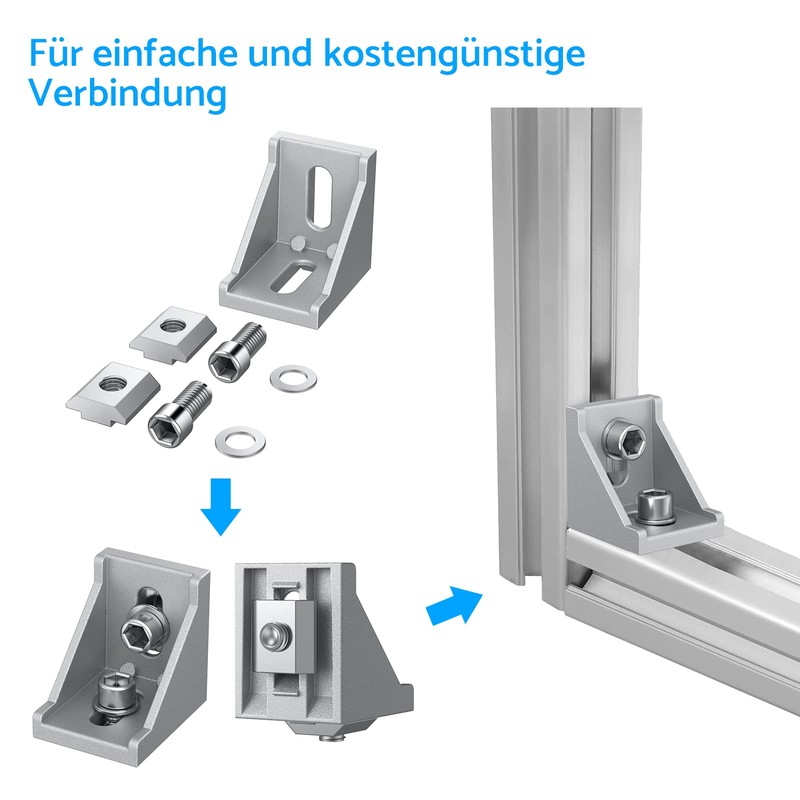 Für einfache und kostengünstige Verbindung