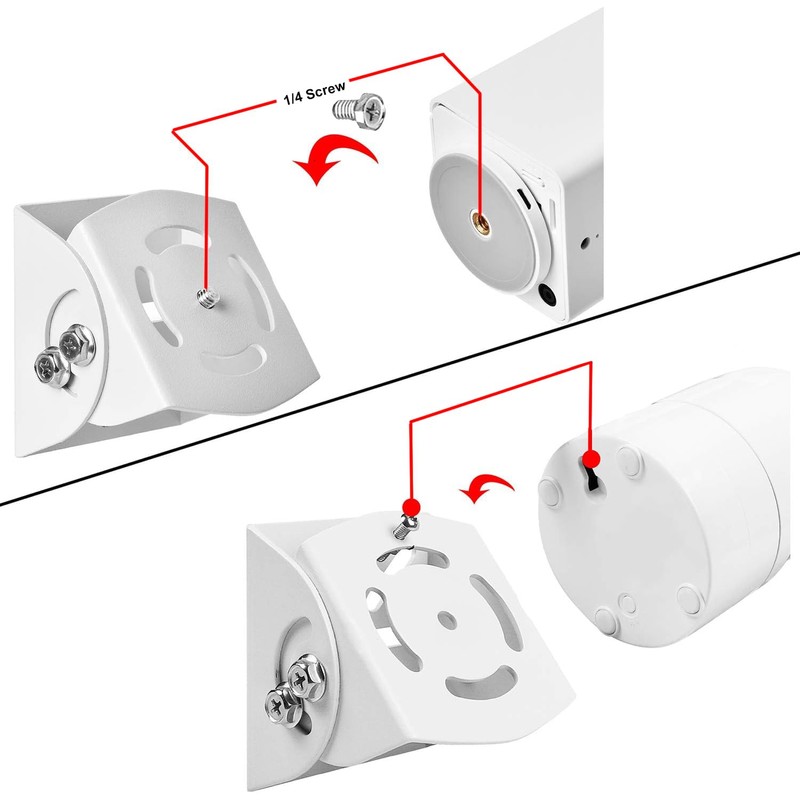 1/4 Screw