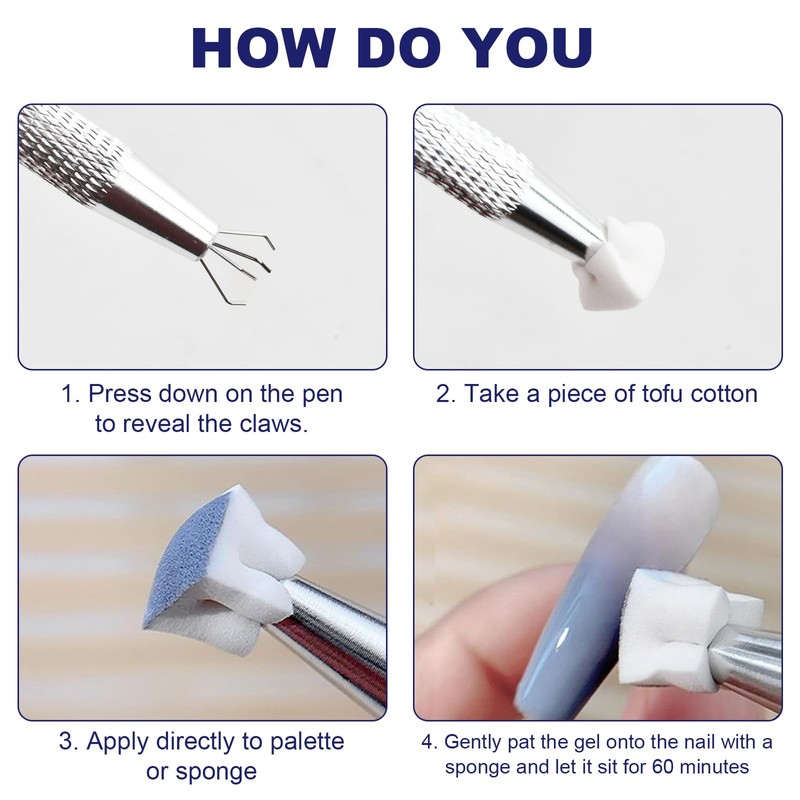 HOW DO YOU

1. Press down on the pen to reveal the claws.

2. Take a piece of tofu cotton

3. Apply directly to palette or sponge

4. Gently pat the gel onto the nail with a sponge and let it sit for 60 minutes