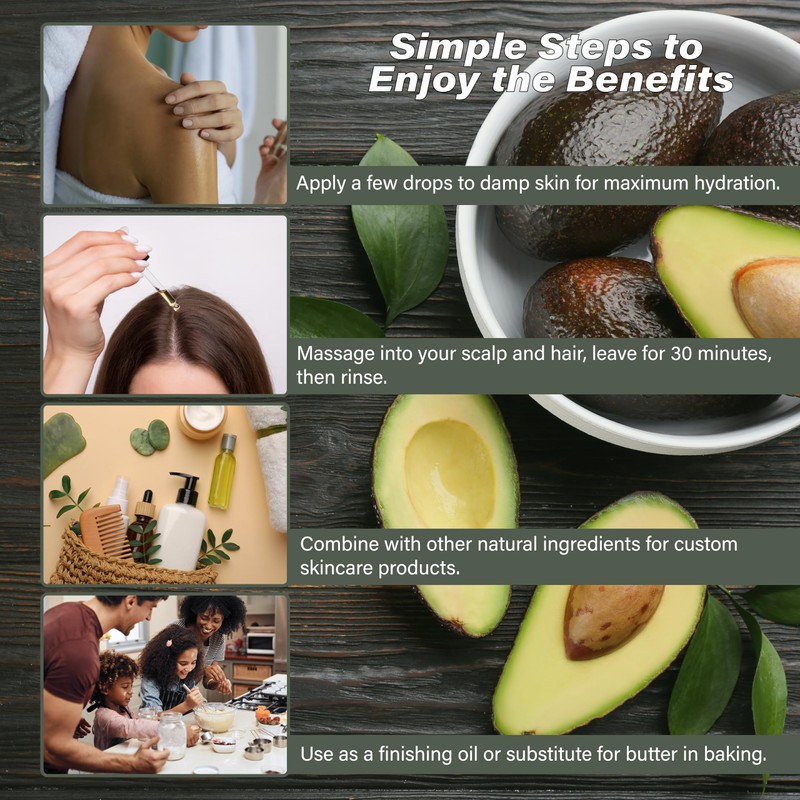 Simple Steps to Enjoy the Benefits

Apply a few drops to damp skin for maximum hydration.

Massage into your scalp and hair, leave for 30 minutes, then rinse.

Combine with other natural ingredients for custom skincare products.

Use as a finishing oil or substitute for butter in baking.