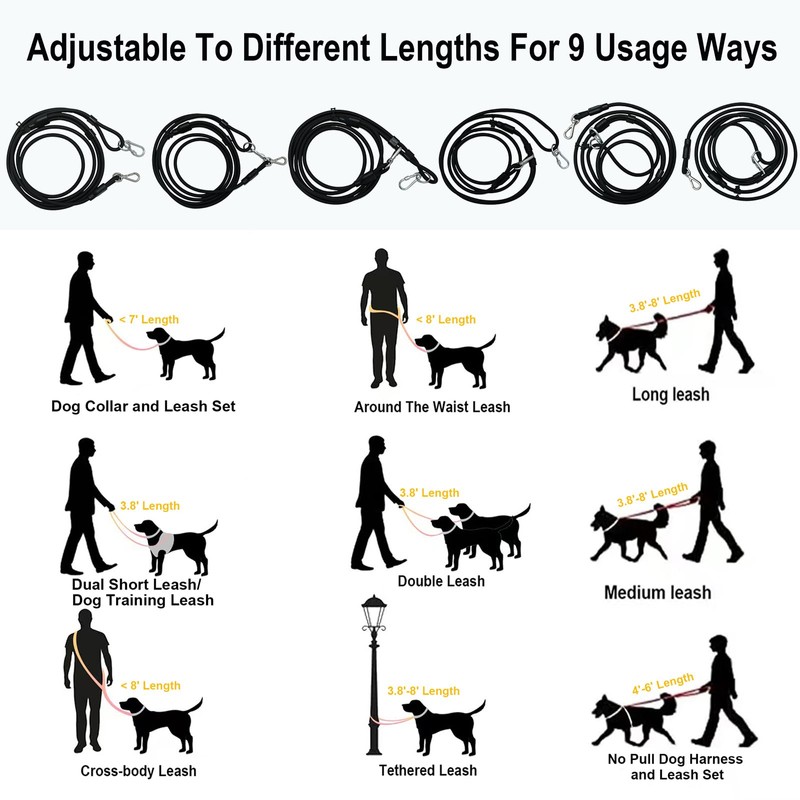 Adjustable To Different Lengths For 9 Usage Ways

< 7' Length

Dog Collar and Leash Set

< 8' Length

Around The Waist Leash

3.8'-8' Length

Long leash

3.8' Length

Dual Short Leash/ Dog Training Leash

3.8' Length

Double Leash

3.8'-8' Length

Medium leash

< 8' Length

Cross-body Leash

3.8'-8' Length

Tethered Leash

4'-6' Length

No Pull Dog Harness and Leash Set