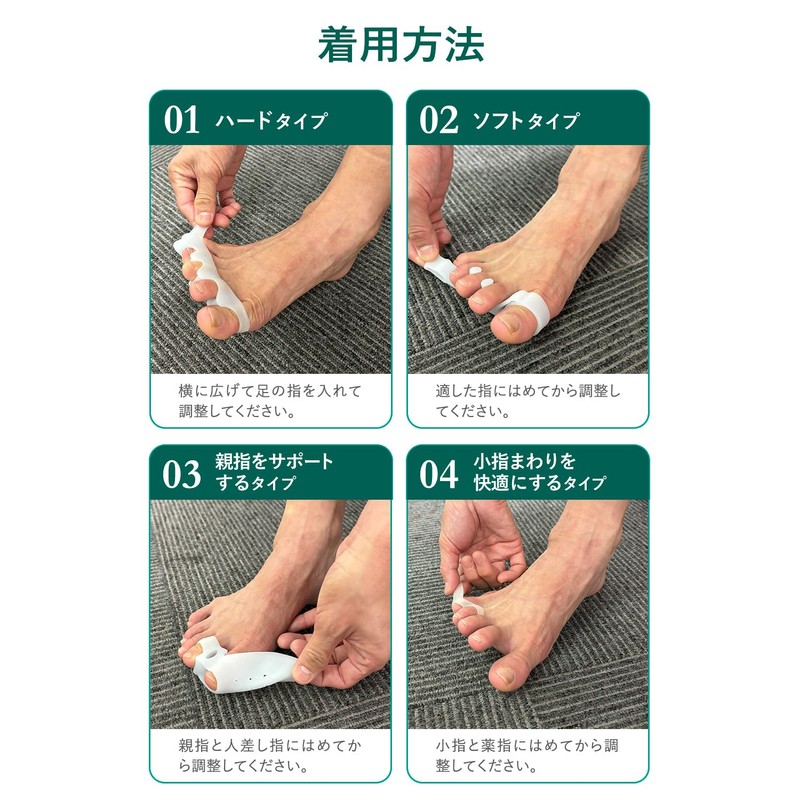 着用方法

01 ハードタイプ

横に広げて足の指を入れて調整してください。

02 ソフトタイプ

適した指にはめてから調整してください。

03 親指をサポートするタイプ

親指と人差し指にはめてから調整してください。

04 小指まわりを快適にするタイプ

小指と薬指にはめてから調整してください。