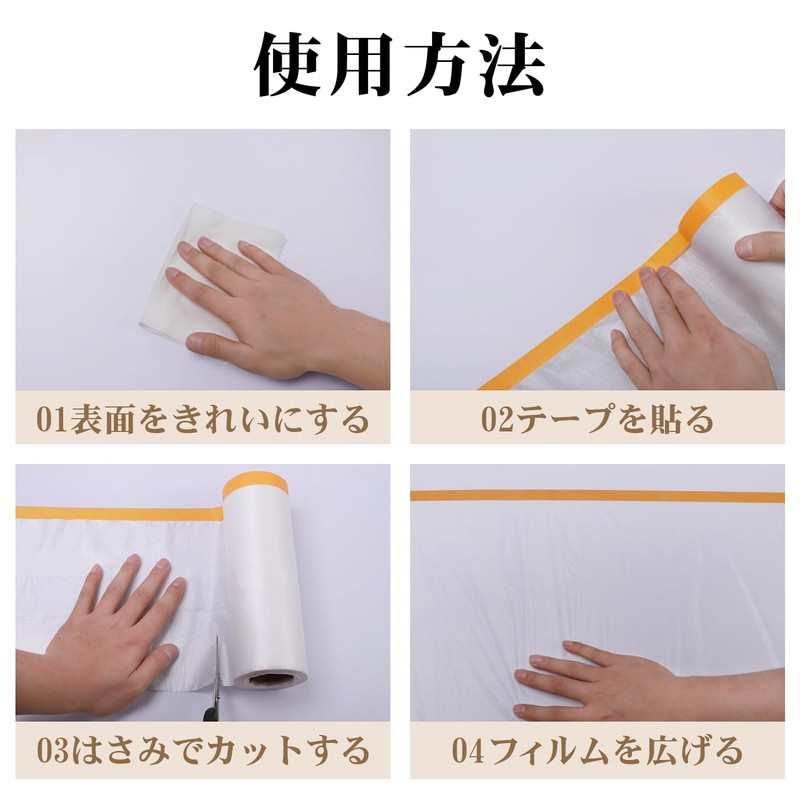 使用方法

01表面をきれいにする

02テープを貼る

03はさみでカットする

04フィルムを広げる