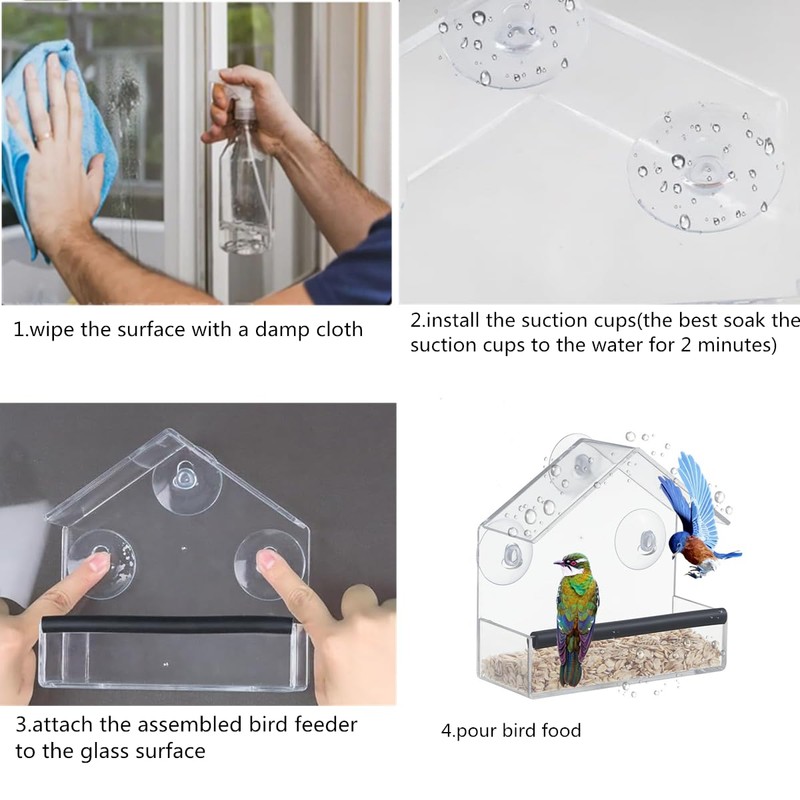 1.wipe the surface with a damp cloth

2.install the suction cups(the best soak the suction cups to the water for 2 minutes)

3.attach the assembled bird feeder to the glass surface

4.pour bird food