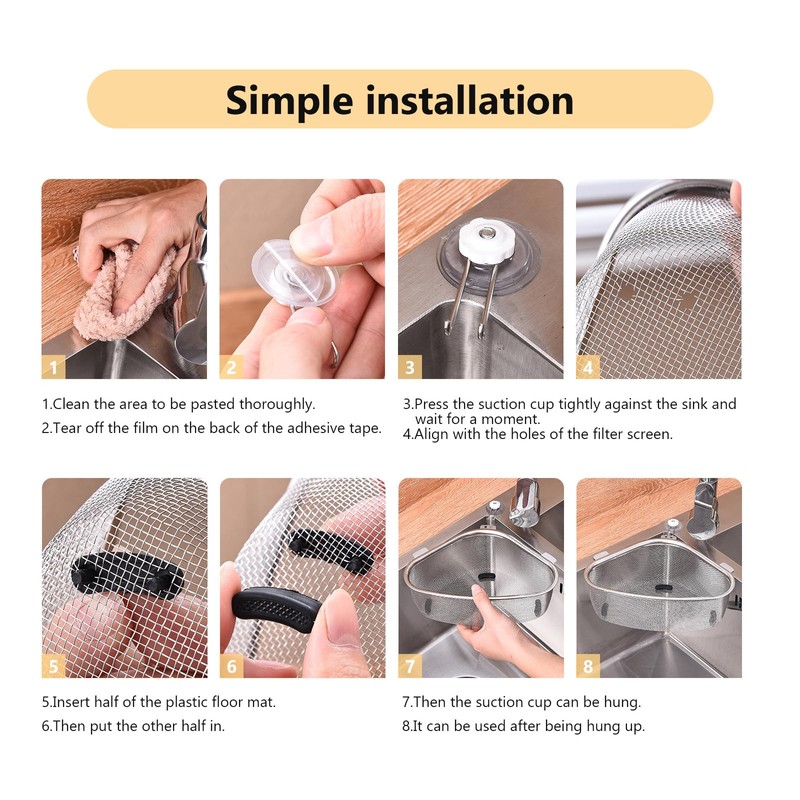 Simple installation

1

2

3

4

1.Clean the area to be pasted thoroughly.
2.Tear off the film on the back of the adhesive tape.

3.Press the suction cup tightly against the sink and wait for a moment.
4.Align with the holes of the filter screen.

5

6

7

8

5.Insert half of the plastic floor mat.
6.Then put the other half in.

7.Then the suction cup can be hung.
8.It can be used after being hung up.