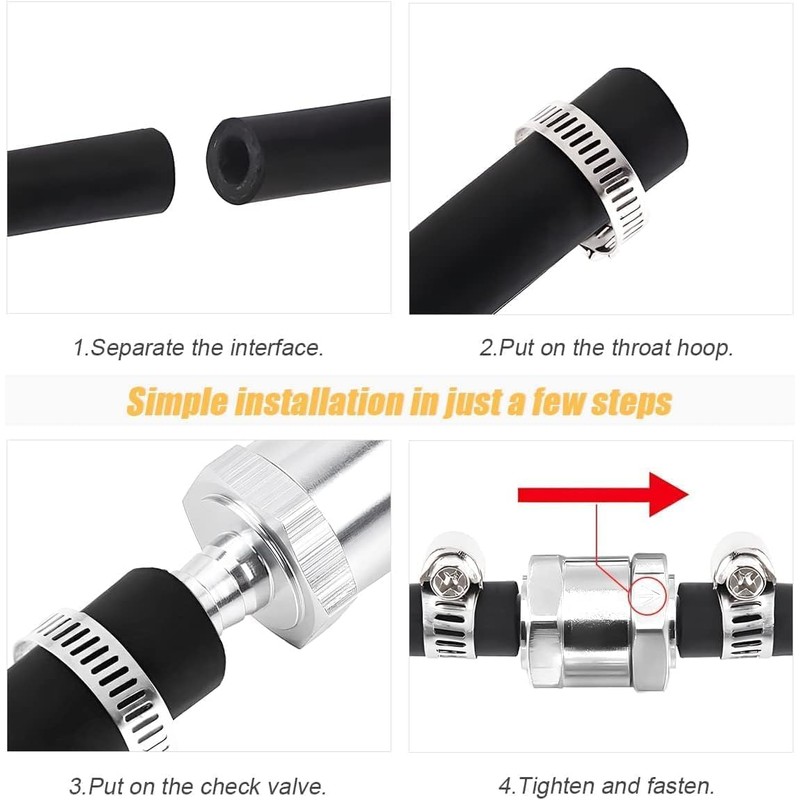 1.Separate the interface.

2.Put on the throat hoop.

Simple installation in just a few steps

3.Put on the check valve.

4.Tighten and fasten.