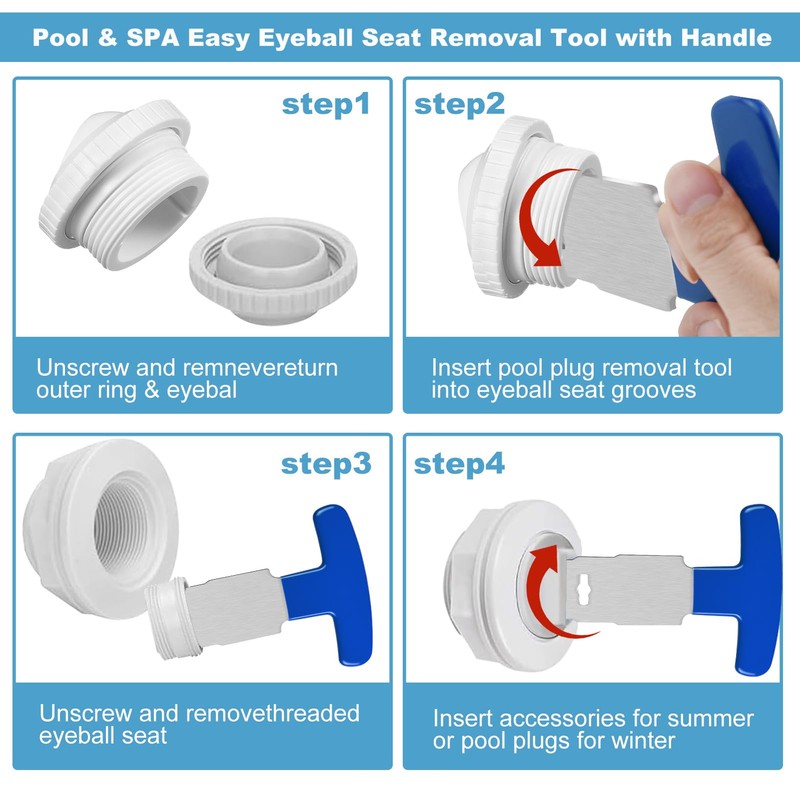 Pool & SPA Easy Eyeball Seat Removal Tool with Handle

step1

Unscrew and remnevereturn outer ring & eyebal

step2

Insert pool plug removal tool into eyeball seat grooves

step3

Unscrew and removethreaded eyeball seat

step4

Insert accessories for summer or pool plugs for winter