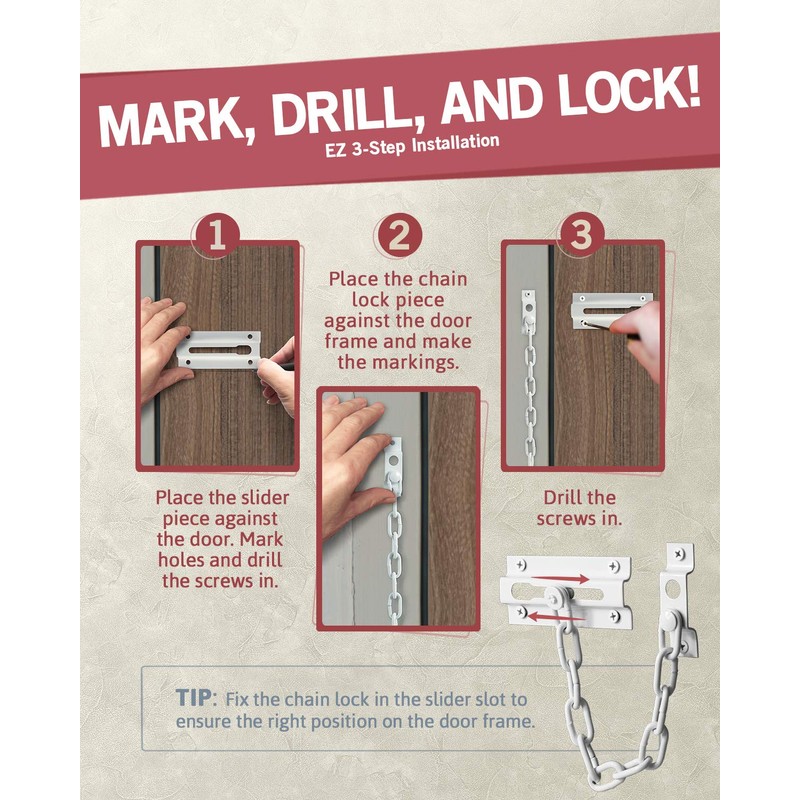 MARK, DRILL, AND LOCK!
EZ 3-Step Installation

1

Place the slider piece against the door. Mark holes and drill the screws in.

2

Place the chain lock piece against the door frame and make the markings.

3

Drill the screws in.

TIP: Fix the chain lock in the slider slot to ensure the right position on the door frame.