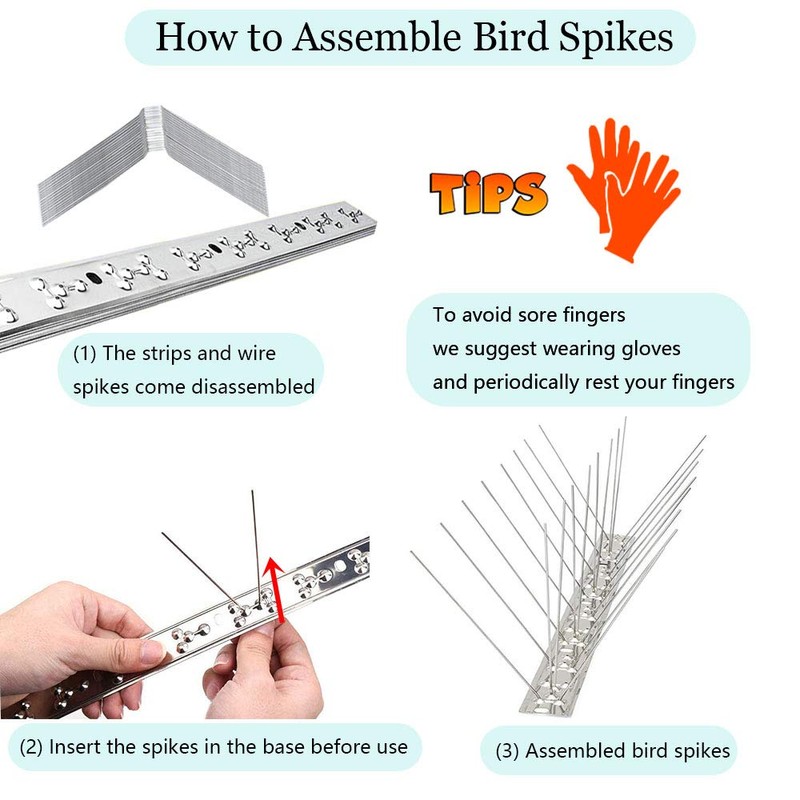 How to Assemble Bird Spikes

TIPS

(1) The strips and wire spikes come disassembled

To avoid sore fingers we suggest wearing gloves and periodically rest your fingers

(2) Insert the spikes in the base before use

(3) Assembled bird spikes