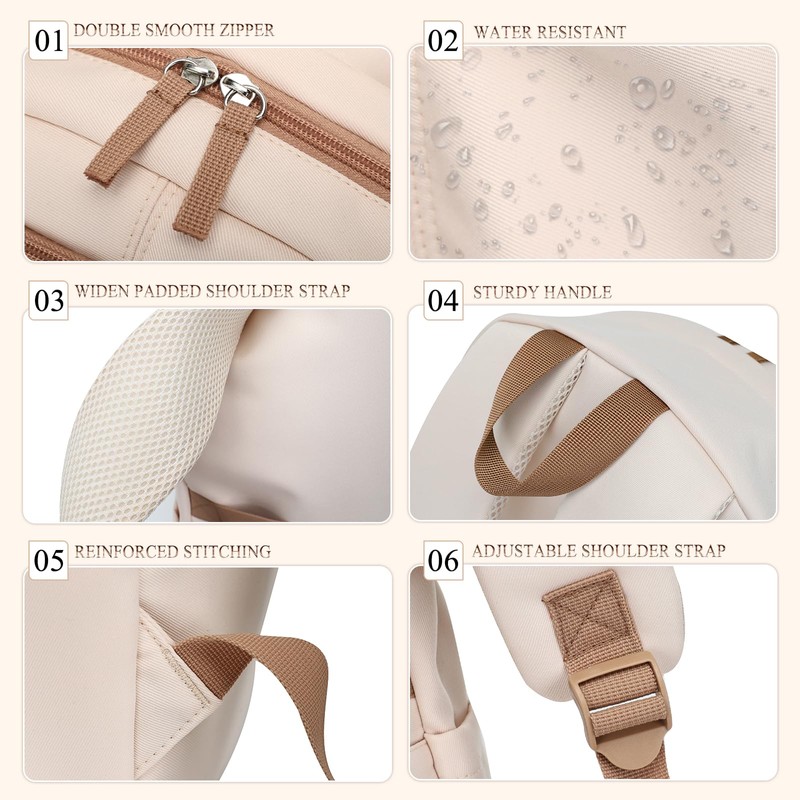 01 DOUBLE SMOOTH ZIPPER

02 WATER RESISTANT

03 WIDEN PADDED SHOULDER STRAP

04 STURDY HANDLE

05 REINFORCED STITCHING

06 ADJUSTABLE SHOULDER STRAP