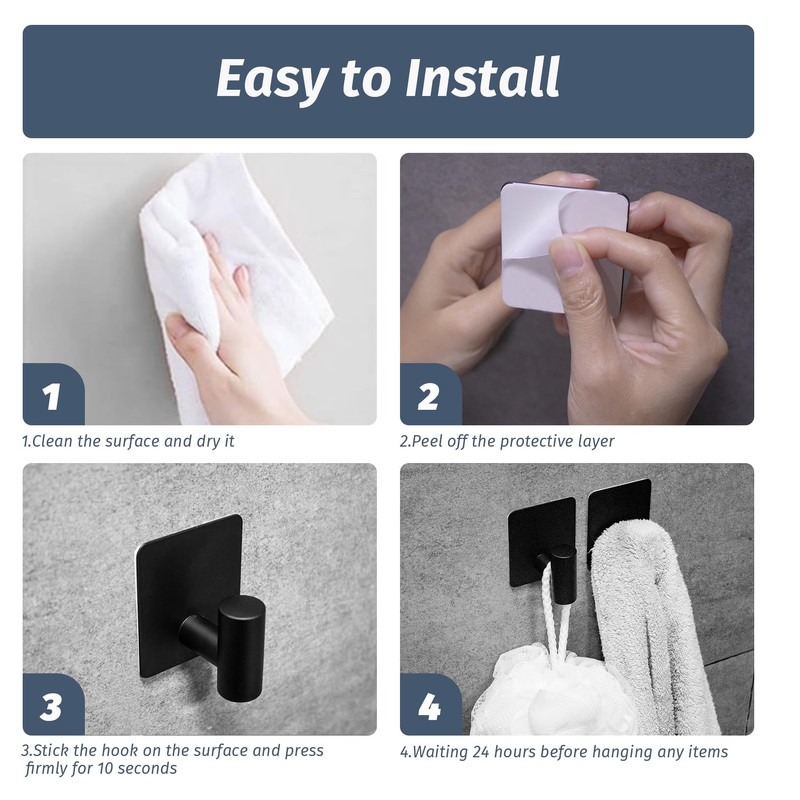 Easy to Install

1

1.Clean the surface and dry it

2

2.Peel off the protective layer

3

3.Stick the hook on the surface and press firmly for 10 seconds

4

4.Waiting 24 hours before hanging any items