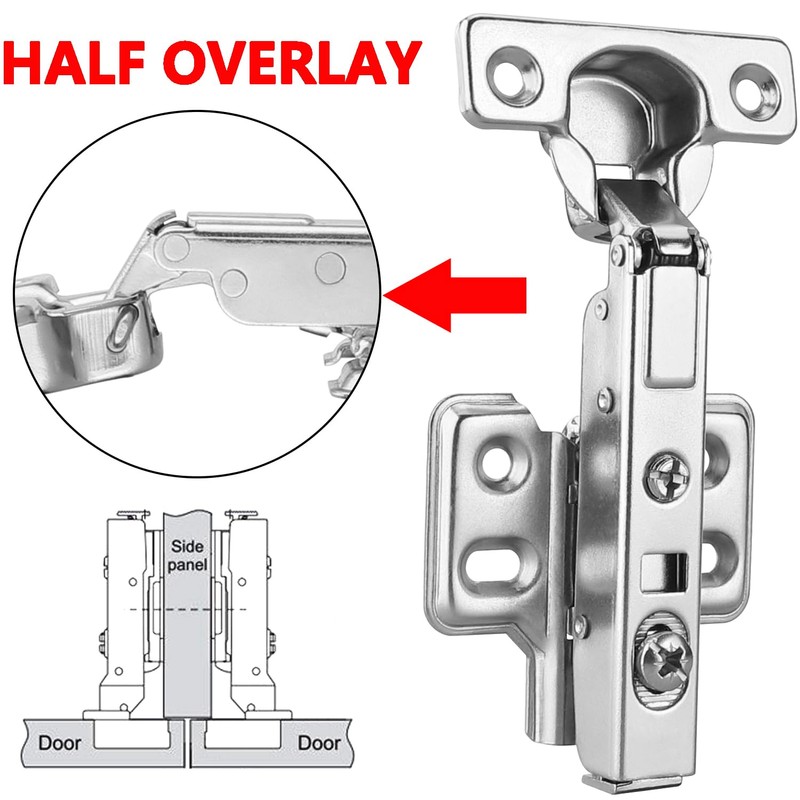 HALF OVERLAY

Side panel

Door

Door