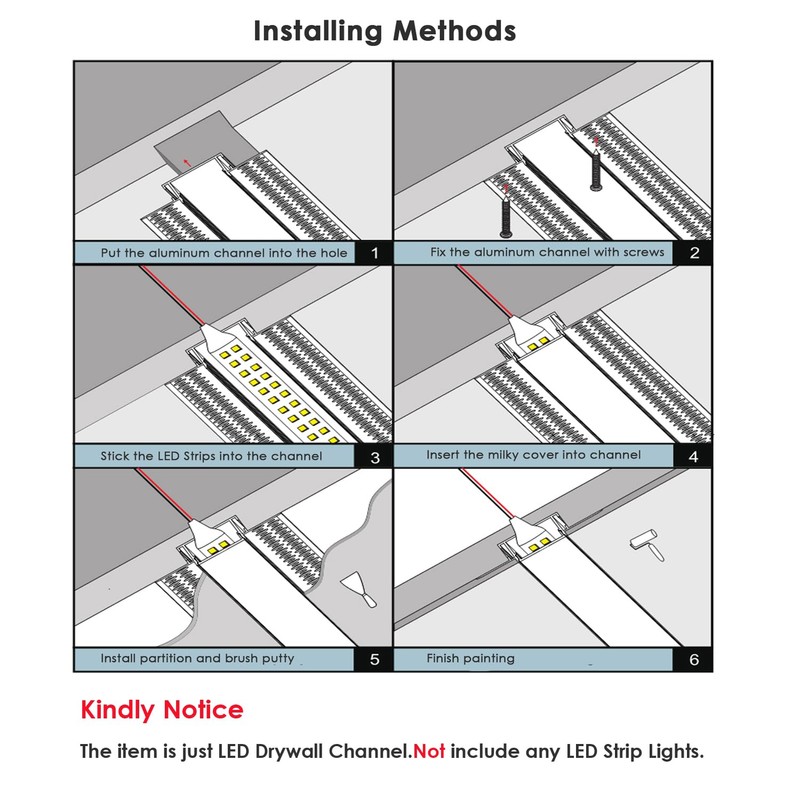 Installing Methods

Put the aluminum channel into the hole 1

Fix the aluminum channel with screws 2

Stick the LED Strips into the channel 3

Insert the milky cover into channel 4

Install partition and brush putty 5

Finish painting 6

Kindly Notice

The item is just LED Drywall Channel.Not include any LED Strip Lights.