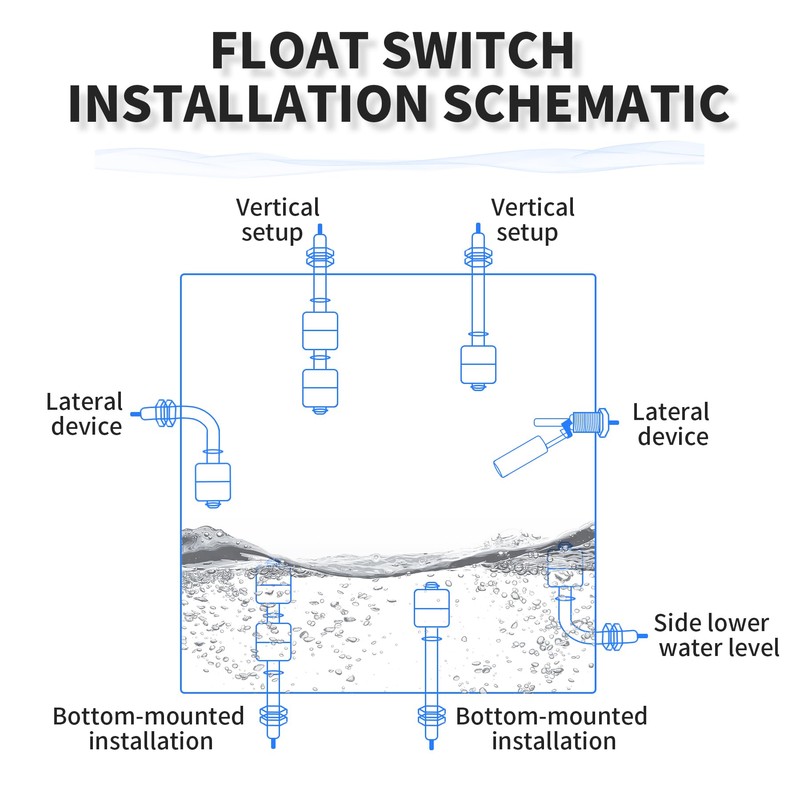 FLOAT SWITCH
INSTALLATION SCHEMATIC

Vertical setup

Vertical setup

Lateral device

Lateral device

Side lower water level

Bottom-mounted installation

Bottom-mounted installation