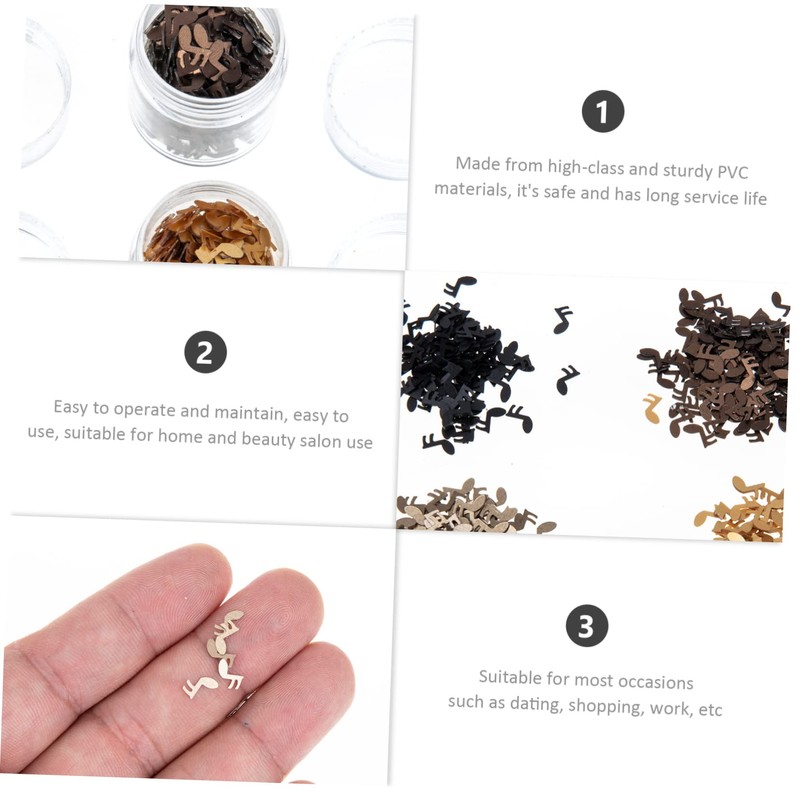 1

Made from high-class and sturdy PVC materials, it's safe and has long service life

2

Easy to operate and maintain, easy to use, suitable for home and beauty salon use

3

Suitable for most occasions such as dating, shopping, work, etc