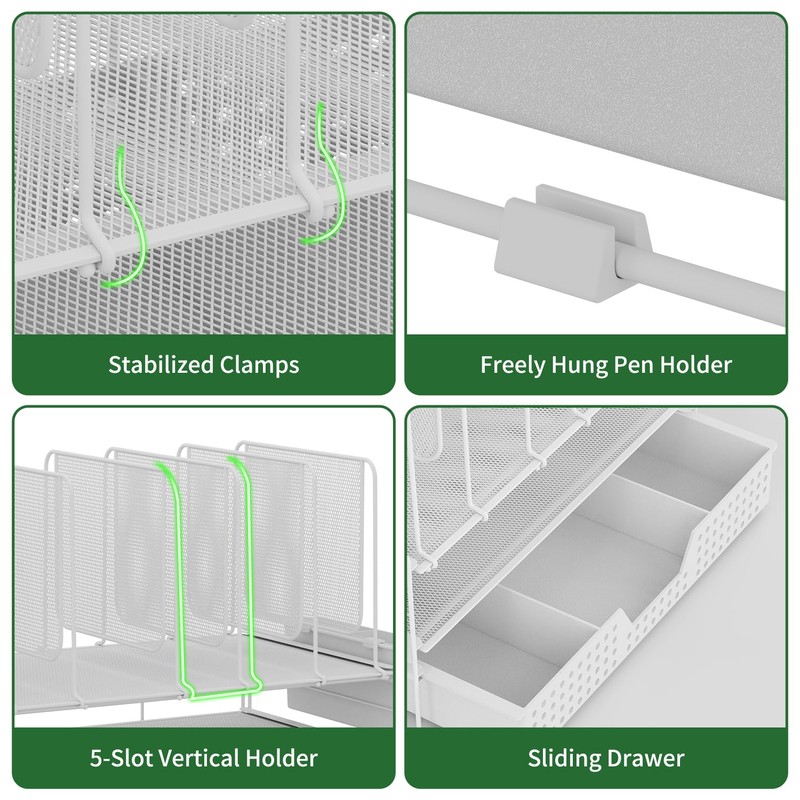 Stabilized Clamps

Freely Hung Pen Holder

5-Slot Vertical Holder

Sliding Drawer