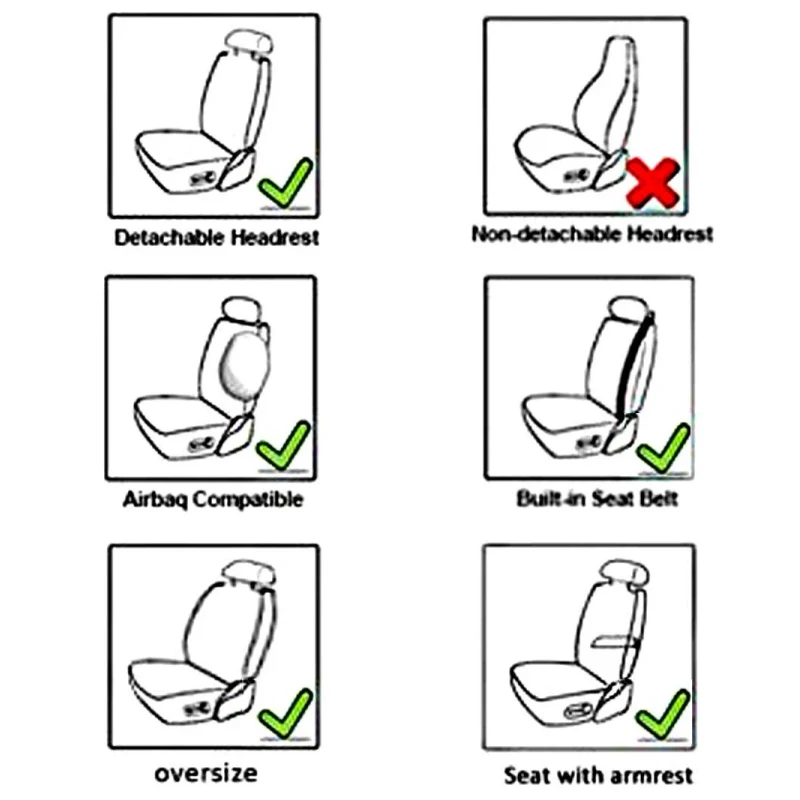 Detachable Headrest

Non-detachable Headrest

Airbaq Compatible

Built-in Seat Belt

oversize

Seat with armrest