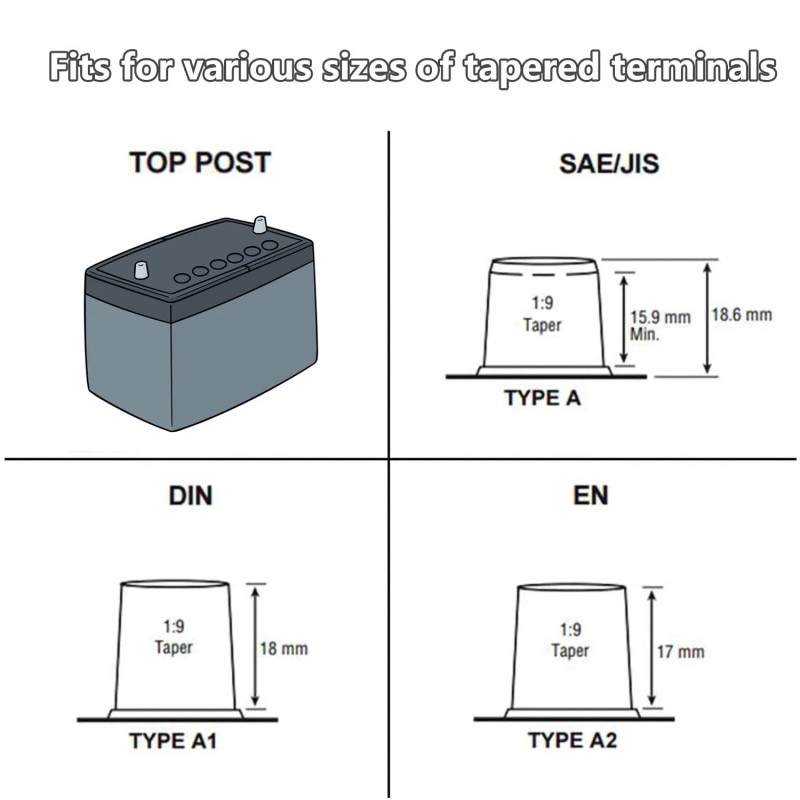 Fits for various sizes of tapered terminals

TOP POST

SAE/JIS

1:9
Taper

15.9 mm
Min.

18.6 mm

TYPE A

DIN

1:9
Taper

18 mm

TYPE A1

EN

1:9
Taper

17 mm

TYPE A2