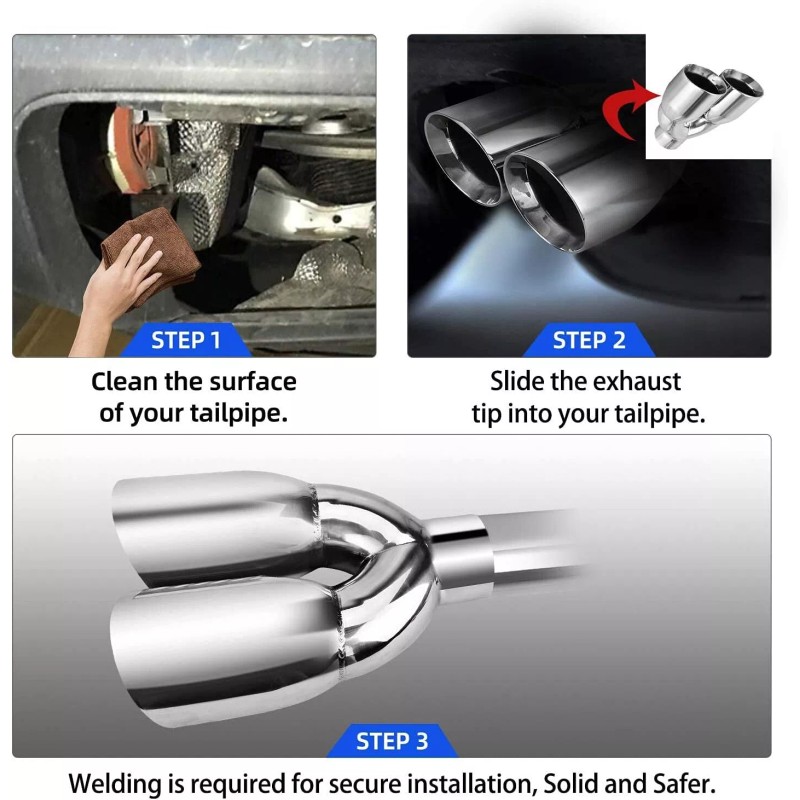 STEP 1

Clean the surface of your tailpipe.

STEP 2

Slide the exhaust tip into your tailpipe.

STEP 3

Welding is required for secure installation, Solid and Safer.