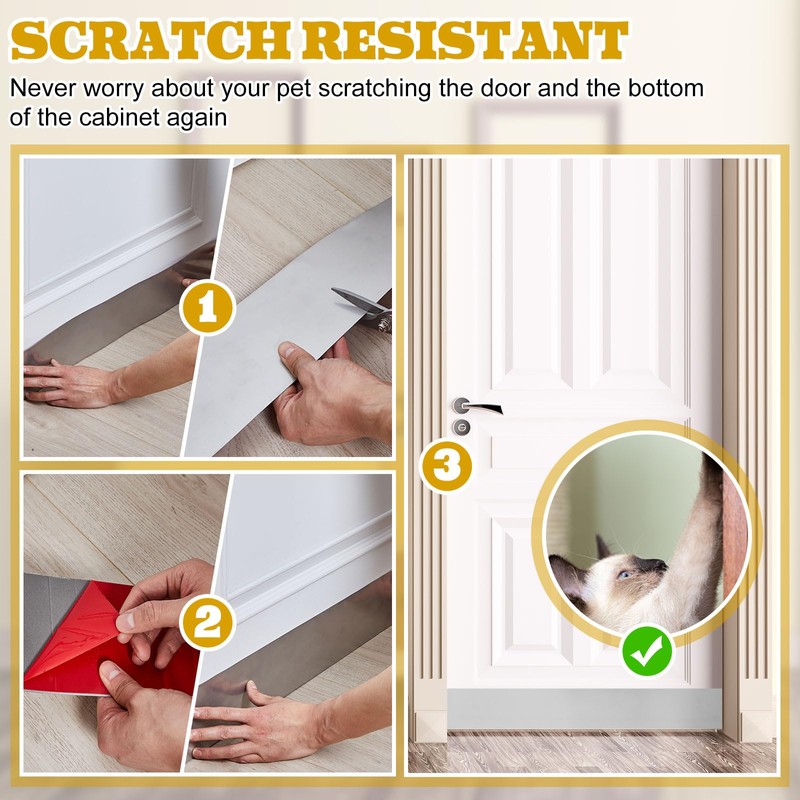 SCRATCH RESISTANT

Never worry about your pet scratching the door and the bottom of the cabinet again

1

2

3