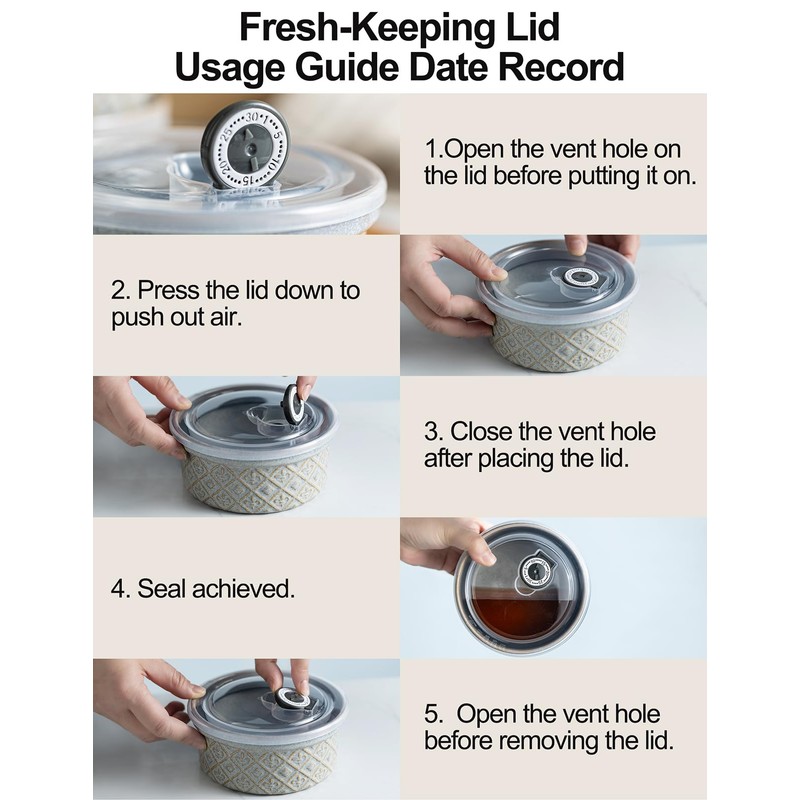 Fresh-Keeping Lid
Usage Guide Date Record

30 1 5 10 15 20 25

1.Open the vent hole on the lid before putting it on.

2. Press the lid down to push out air.

3. Close the vent hole after placing the lid.

4. Seal achieved.

5.  Open the vent hole before removing the lid.