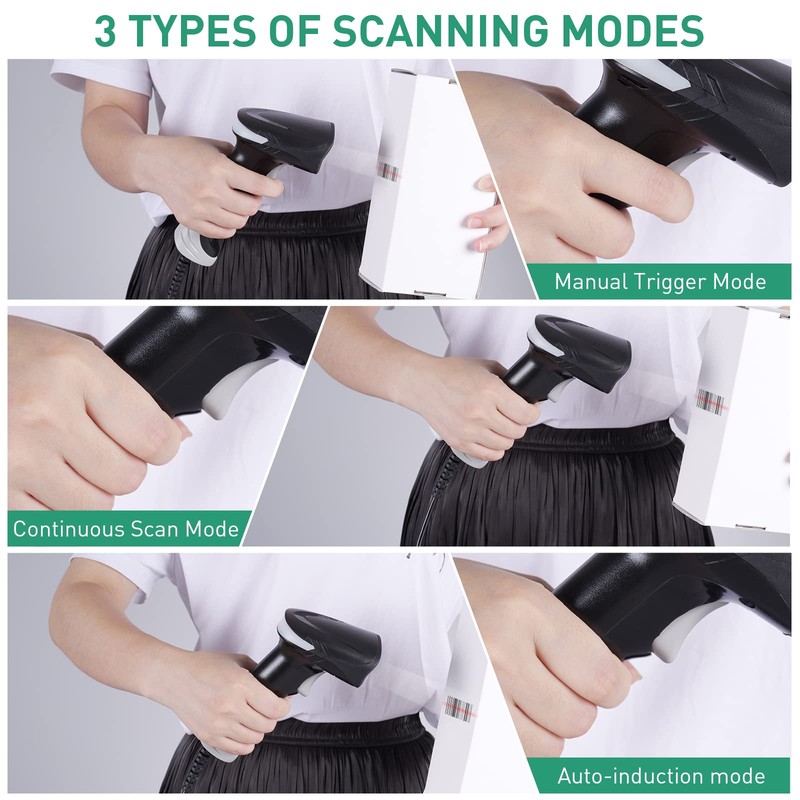 3 TYPES OF SCANNING MODES

Manual Trigger Mode

Continuous Scan Mode

Auto-induction mode