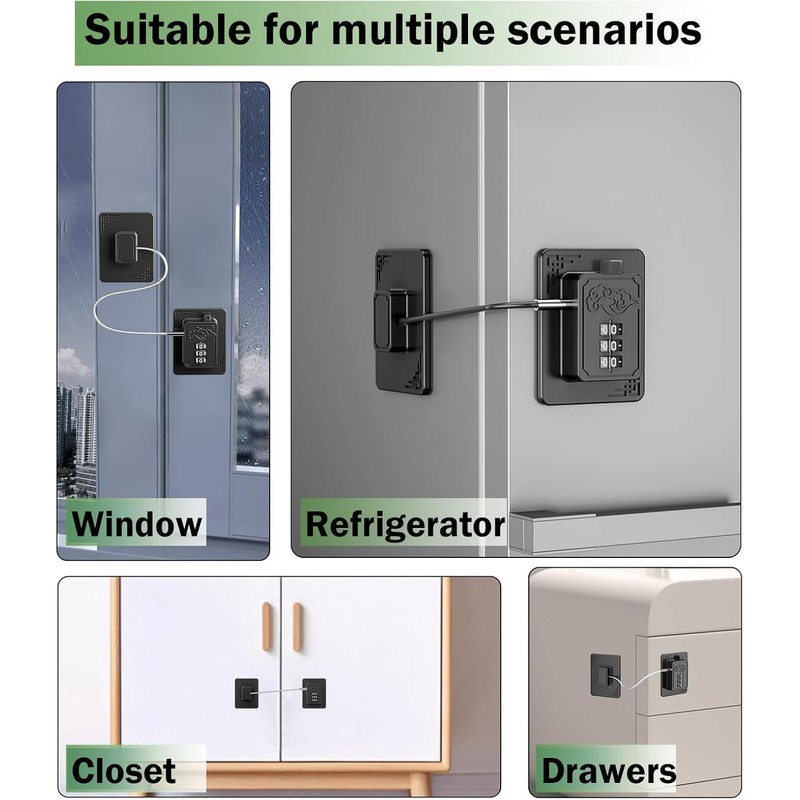 Suitable for multiple scenarios

Window

Refrigerator

Closet

Drawers