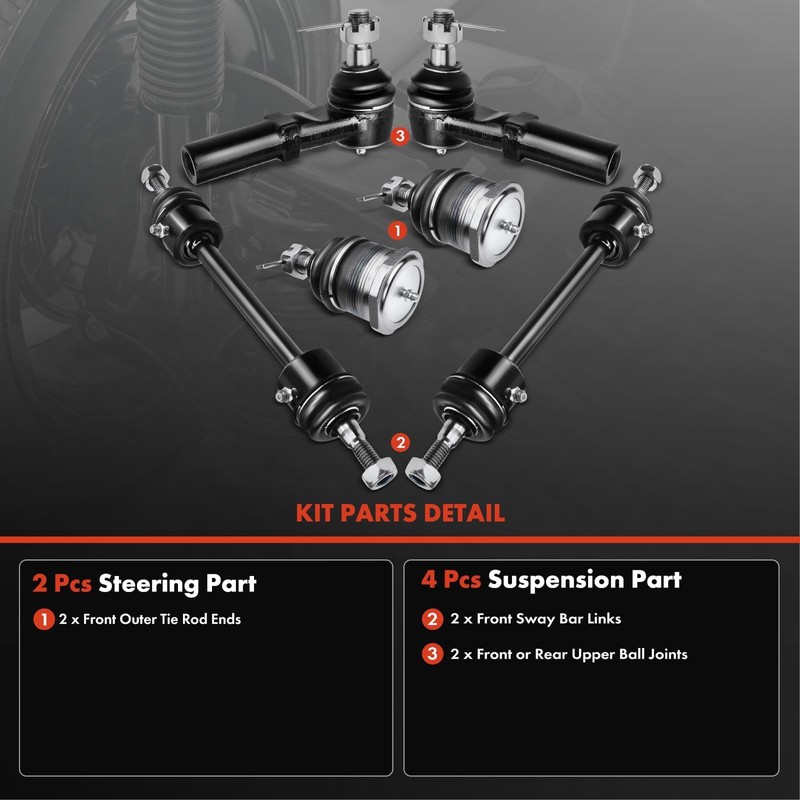 3

1

2

KIT PARTS DETAIL

2 Pcs Steering Part

1 2 x Front Outer Tie Rod Ends

4 Pcs Suspension Part

2 2 x Front Sway Bar Links

3 2 x Front or Rear Upper Ball Joints