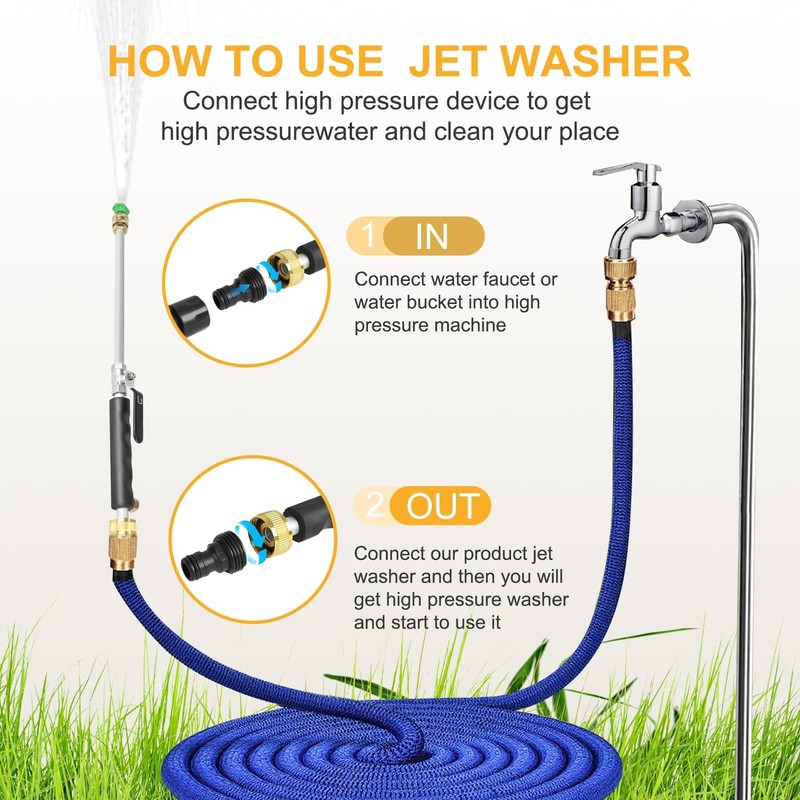 HOW TO USE JET WASHER

Connect high pressure device to get high pressurewater and clean your place

1 IN

Connect water faucet or water bucket into high pressure machine

2 OUT

Connect our product jet washer and then you will get high pressure washer and start to use it