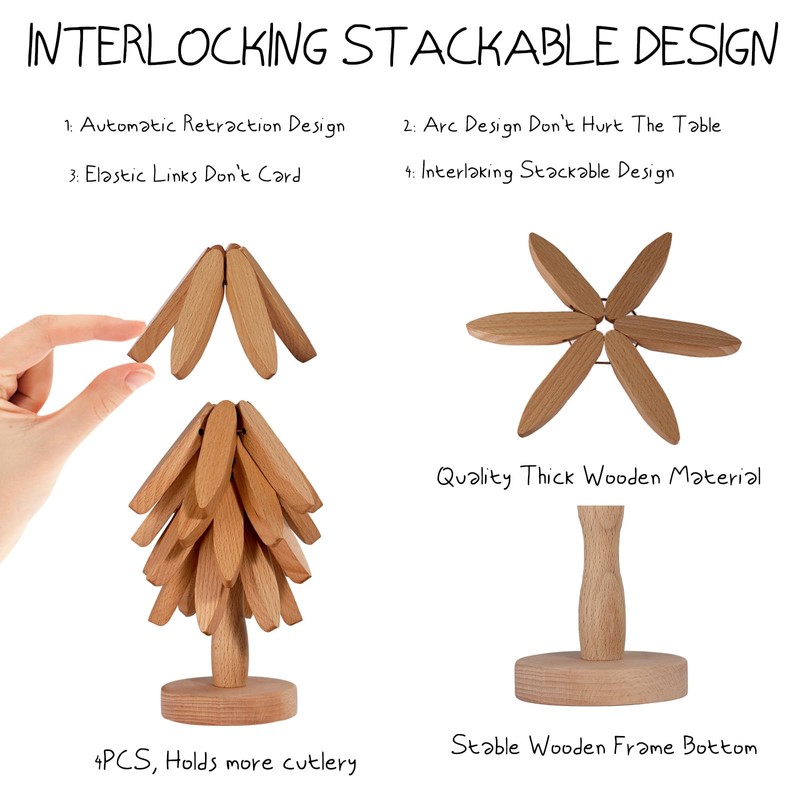 INTERLOCKING STACKABLE DESIGN

1: Automatic Retraction Design

2: Arc Design Don't Hurt The Table

3: Elastic Links Don't Card

4: Interlaking Stackable Design

Quality Thick Wooden Material

4PCS, Holds more cutlery

Stable Wooden Frame Bottom