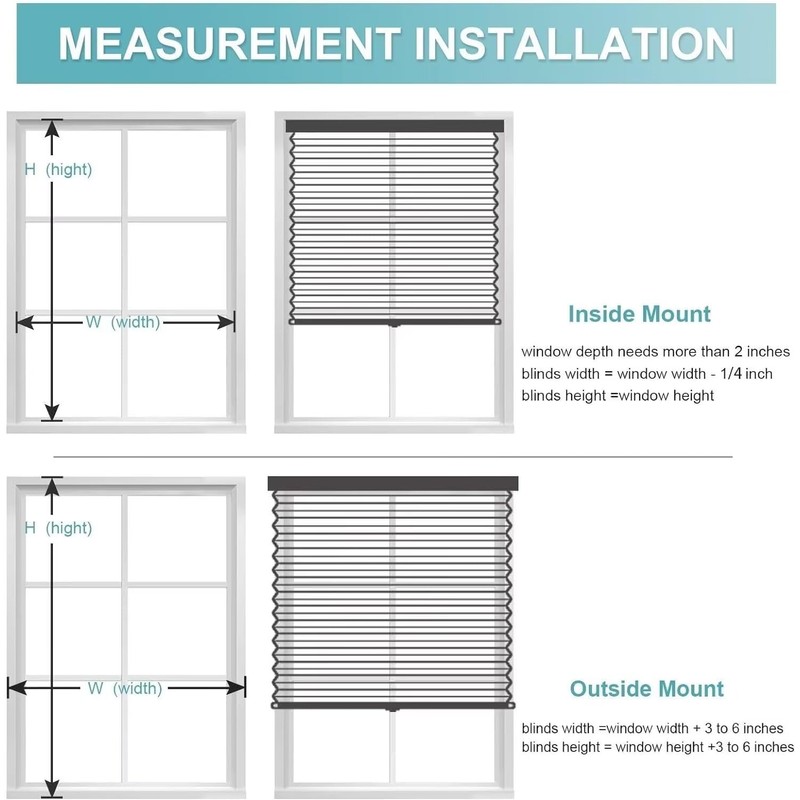 MEASUREMENT INSTALLATION

H (hight)

W (width)

Inside Mount

window depth needs more than 2 inches
blinds width = window width - 1/4 inch
blinds height =window height

H (hight)

W (width)

Outside Mount

blinds width =window width + 3 to 6 inches
blinds height = window height +3 to 6 inches