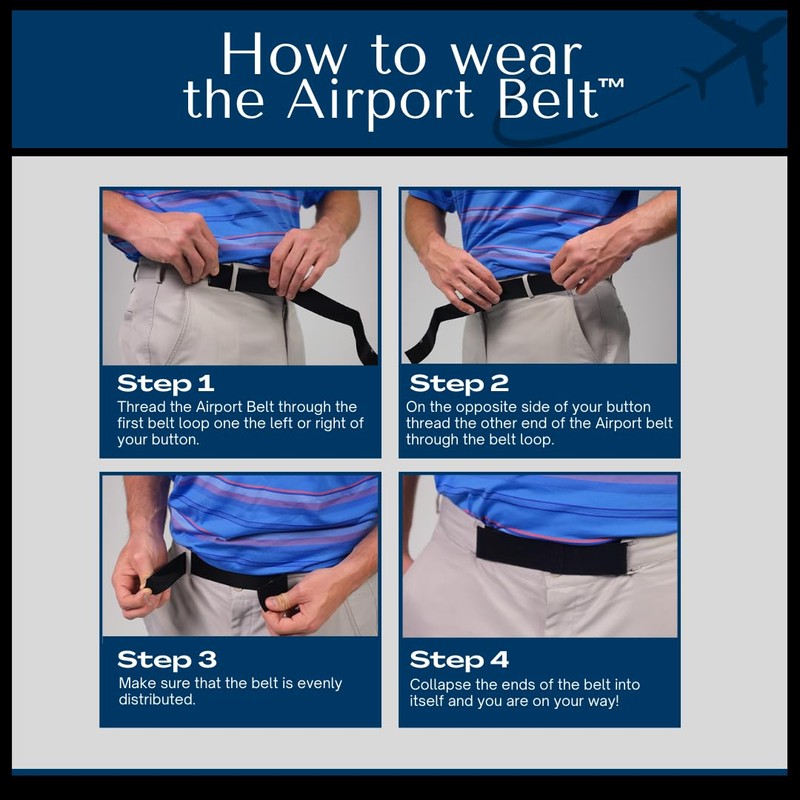 How to wear the Airport Belt™

Step 1
Thread the Airport Belt through the first belt loop one the left or right of your button.

Step 2
On the opposite side of your button thread the other end of the Airport belt through the belt loop.

Step 3
Make sure that the belt is evenly distributed.

Step 4
Collapse the ends of the belt into itself and you are on your way!