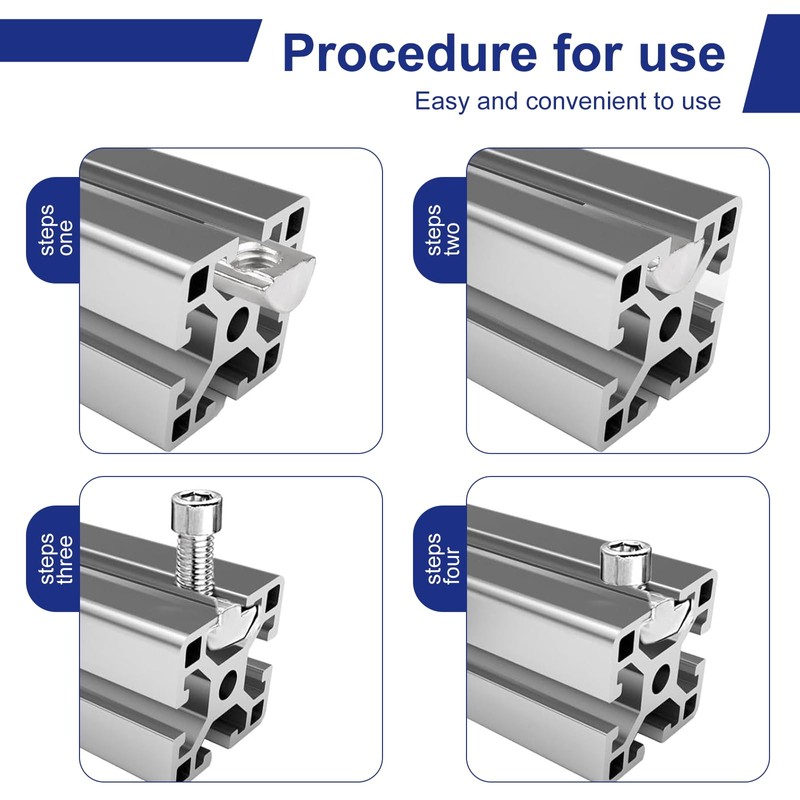 Procedure for use
Easy and convenient to use

steps one

steps two

steps three

steps four