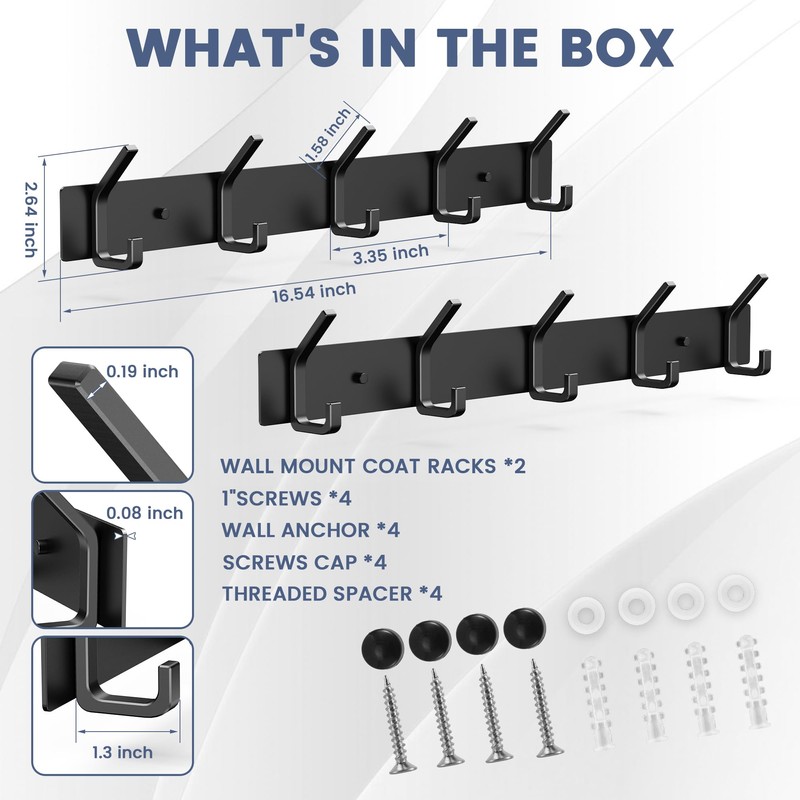 WHAT'S IN THE BOX

1.58 inch
2.64 inch
3.35 inch
16.54 inch

0.19 inch
0.08 inch
1.3 inch

WALL MOUNT COAT RACKS *2
1"SCREWS *4
WALL ANCHOR *4
SCREWS CAP *4
THREADED SPACER *4