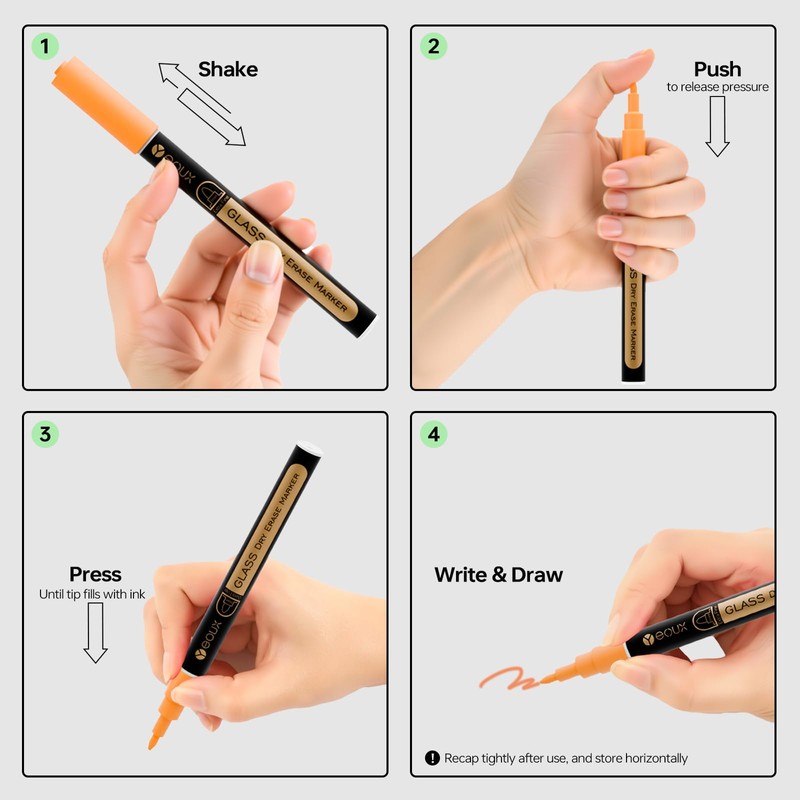 1

Shake

eoux GLASS DRY ERASE MARKER

2

Push
to release pressure

S DRY ERASE MARKER

3

Press
Until tip fills with ink

eoux GLASS DRY ERASE MARKER

4

Write & Draw

eoux GLASS D

Recap tightly after use, and store horizontally